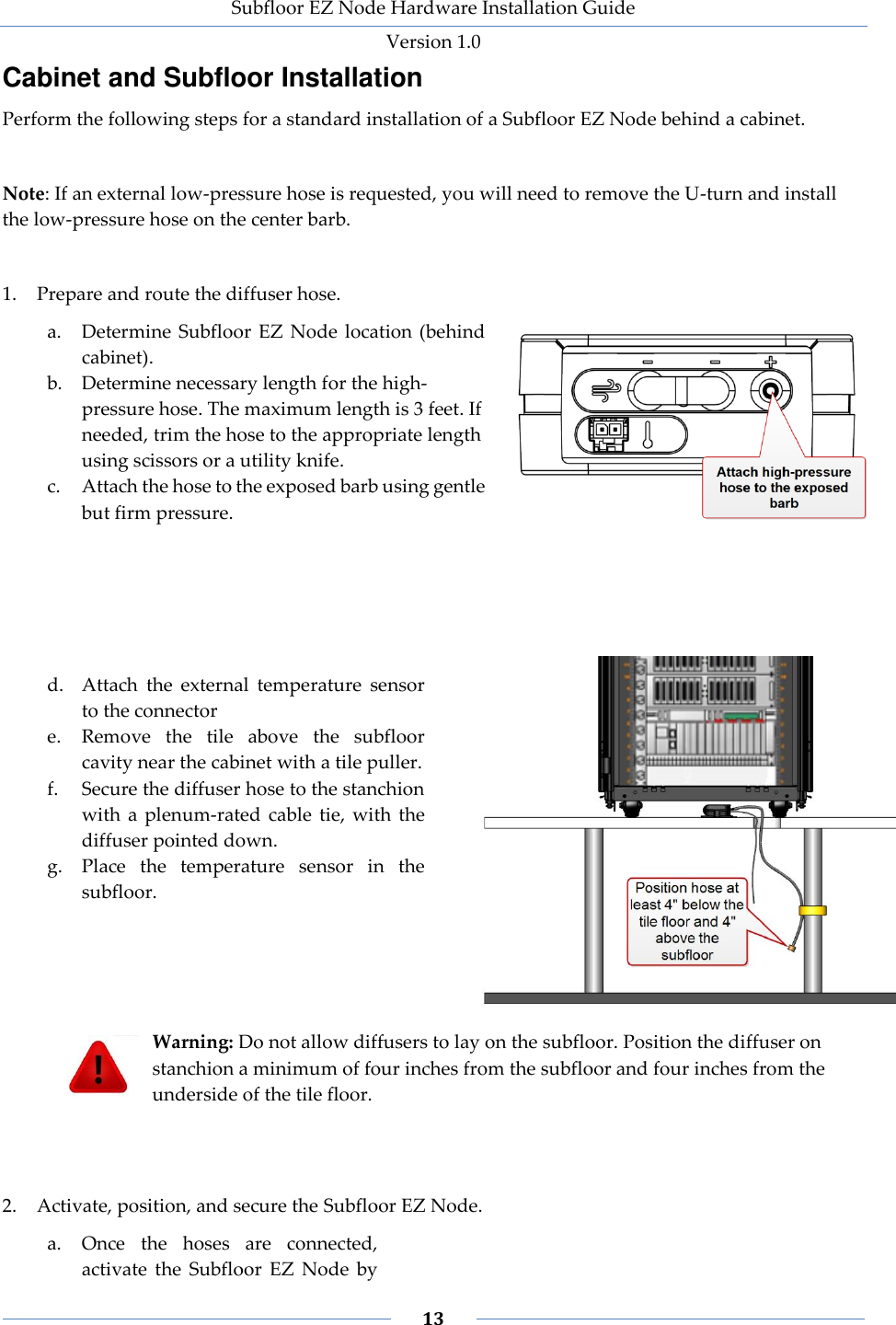 Subfloor EZ Node Hardware Installation Guide

Version 1.0

Cabinet and Subfloor Installation

Perform the following steps for a standard installation of a Subfloor EZ Node behind a cabinet.

Note: If an external low-pressure hose is requested, you will need to remove the U-turn and install the low-pressure hose on the center barb.

1. Prepare and route the diffuser hose.

a. Determine Subfloor EZ Node location (behind cabinet).

b. Determine necessary length for the high-pressure hose. The maximum length is 3 feet. If needed, trim the hose to the appropriate length using scissors or a utility knife.

c. Attach the hose to the exposed barb using gentle but firm pressure.

Attach high-pressure hose to the exposed barb

d. Attach the external temperature sensor to the connector

e. Remove the tile above the subfloor cavity near the cabinet with a tile puller.

f. Secure the diffuser hose to the stanchion with a plenum-rated cable tie, with the diffuser pointed down.

g. Place the temperature sensor in the subfloor.

Position hose at least 4" below the tile floor and 4" above the subfloor

Warning: Do not allow diffusers to lay on the subfloor. Position the diffuser on stanchion a minimum of four inches from the subfloor and four inches from the underside of the tile floor.

2. Activate, position, and secure the Subfloor EZ Node.

a. Once the hoses are connected, activate the Subfloor EZ Node by

13