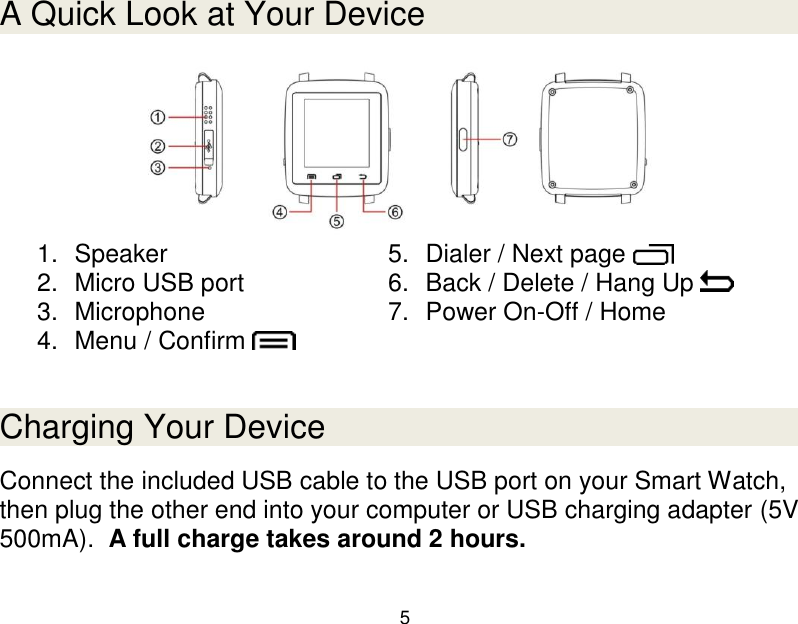 A Quick Look at Your Device

①
②
③
④
⑤
⑥
⑦

1. Speaker
2. Micro USB port
3. Microphone
4. Menu / Confirm

5. Dialer / Next page
6. Back / Delete / Hang Up
7. Power On-Off / Home

Charging Your Device

Connect the included USB cable to the USB port on your Smart Watch, then plug the other end into your computer or USB charging adapter (5V 500mA). **A full charge takes around 2 hours.**

5