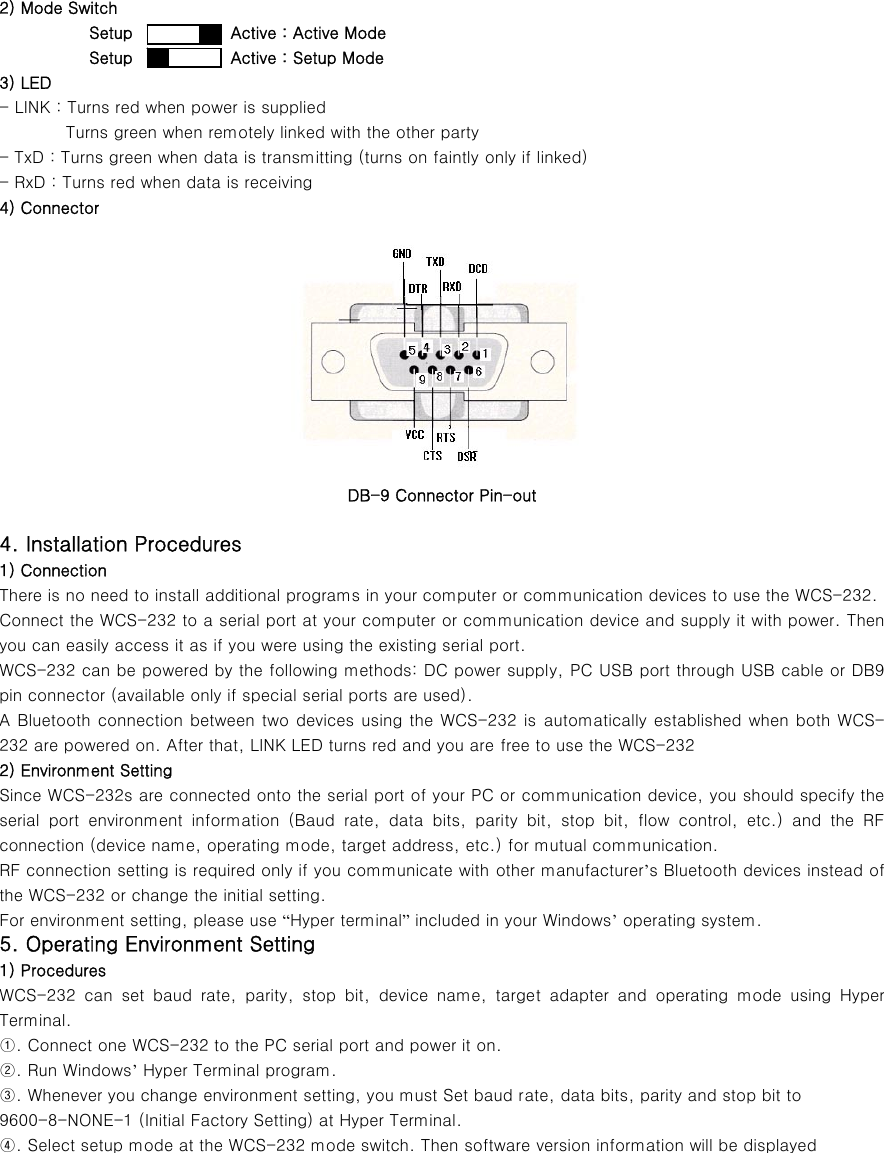 2) Mode Switch

Setup Active : Active Mode

Setup Active : Setup Mode

3) LED

- LINK : Turns red when power is supplied

Turns green when remotely linked with the other party

- TxD : Turns green when data is transmitting (turns on faintly only if linked)

- RxD : Turns red when data is receiving

4) Connector

GND TXD DCD DTR RXD

5 4 3 2 1

9 8 7 6

VCC RTS CTS DSR

DB-9 Connector Pin-out

4. Installation Procedures

1) Connection

There is no need to install additional programs in your computer or communication devices to use the WCS-232. Connect the WCS-232 to a serial port at your computer or communication device and supply it with power. Then you can easily access it as if you were using the existing serial port.

WCS-232 can be powered by the following methods: DC power supply, PC USB port through USB cable or DB9 pin connector (available only if special serial ports are used).

A Bluetooth connection between two devices using the WCS-232 is automatically established when both WCS-232 are powered on. After that, LINK LED turns red and you are free to use the WCS-232

2) Environment Setting

Since WCS-232s are connected onto the serial port of your PC or communication device, you should specify the serial port environment information (Baud rate, data bits, parity bit, stop bit, flow control, etc.) and the RF connection (device name, operating mode, target address, etc.) for mutual communication.

RF connection setting is required only if you communicate with other manufacturer's Bluetooth devices instead of the WCS-232 or change the initial setting.

For environment setting, please use "Hyper terminal" included in your Windows' operating system.

5. Operating Environment Setting

1) Procedures

WCS-232 can set baud rate, parity, stop bit, device name, target adapter and operating mode using Hyper Terminal.

①. Connect one WCS-232 to the PC serial port and power it on.

②. Run Windows' Hyper Terminal program.

③. Whenever you change environment setting, you must Set baud rate, data bits, parity and stop bit to 9600-8-NONE-1 (Initial Factory Setting) at Hyper Terminal.

④. Select setup mode at the WCS-232 mode switch. Then software version information will be displayed