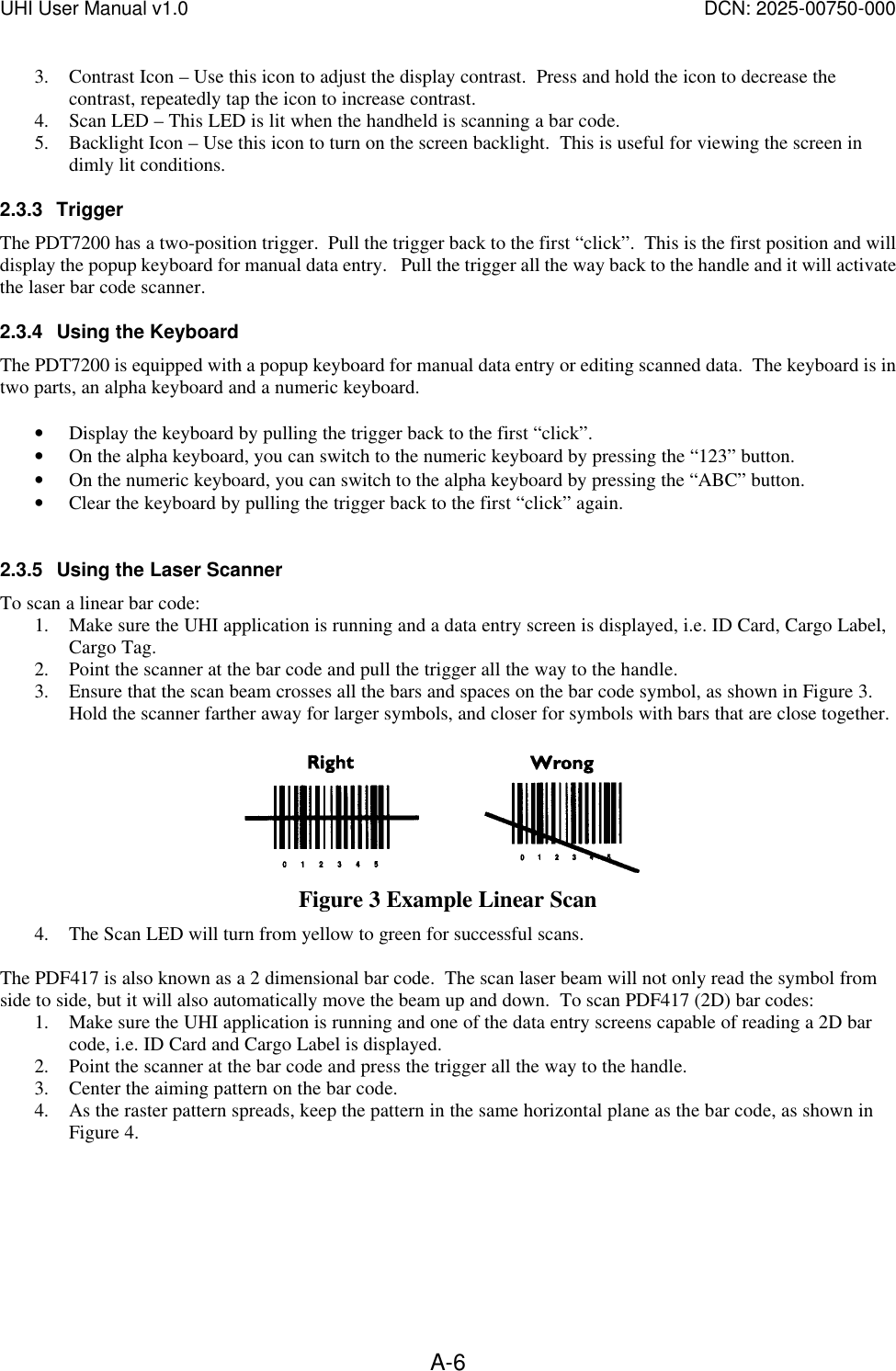 UHI User Manual v1.0

DCN: 2025-00750-000

3. Contrast Icon – Use this icon to adjust the display contrast. Press and hold the icon to decrease the contrast, repeatedly tap the icon to increase contrast.
4. Scan LED – This LED is lit when the handheld is scanning a bar code.
5. Backlight Icon – Use this icon to turn on the screen backlight. This is useful for viewing the screen in dimly lit conditions.

2.3.3 Trigger

The PDT7200 has a two-position trigger. Pull the trigger back to the first “click”. This is the first position and will display the popup keyboard for manual data entry. Pull the trigger all the way back to the handle and it will activate the laser bar code scanner.

2.3.4 Using the Keyboard

The PDT7200 is equipped with a popup keyboard for manual data entry or editing scanned data. The keyboard is in two parts, an alpha keyboard and a numeric keyboard.

• Display the keyboard by pulling the trigger back to the first “click”.
• On the alpha keyboard, you can switch to the numeric keyboard by pressing the “123” button.
• On the numeric keyboard, you can switch to the alpha keyboard by pressing the “ABC” button.
• Clear the keyboard by pulling the trigger back to the first “click” again.

2.3.5 Using the Laser Scanner

To scan a linear bar code:
1. Make sure the UHI application is running and a data entry screen is displayed, i.e. ID Card, Cargo Label, Cargo Tag.
2. Point the scanner at the bar code and pull the trigger all the way to the handle.
3. Ensure that the scan beam crosses all the bars and spaces on the bar code symbol, as shown in Figure 3. Hold the scanner farther away for larger symbols, and closer for symbols with bars that are close together.

Right

0 1 2 3 4 5

Wrong

0 1 2 3 4 5

Figure 3 Example Linear Scan

4. The Scan LED will turn from yellow to green for successful scans.

The PDF417 is also known as a 2 dimensional bar code. The scan laser beam will not only read the symbol from side to side, but it will also automatically move the beam up and down. To scan PDF417 (2D) bar codes:
1. Make sure the UHI application is running and one of the data entry screens capable of reading a 2D bar code, i.e. ID Card and Cargo Label is displayed.
2. Point the scanner at the bar code and press the trigger all the way to the handle.
3. Center the aiming pattern on the bar code.
4. As the raster pattern spreads, keep the pattern in the same horizontal plane as the bar code, as shown in Figure 4.

A-6