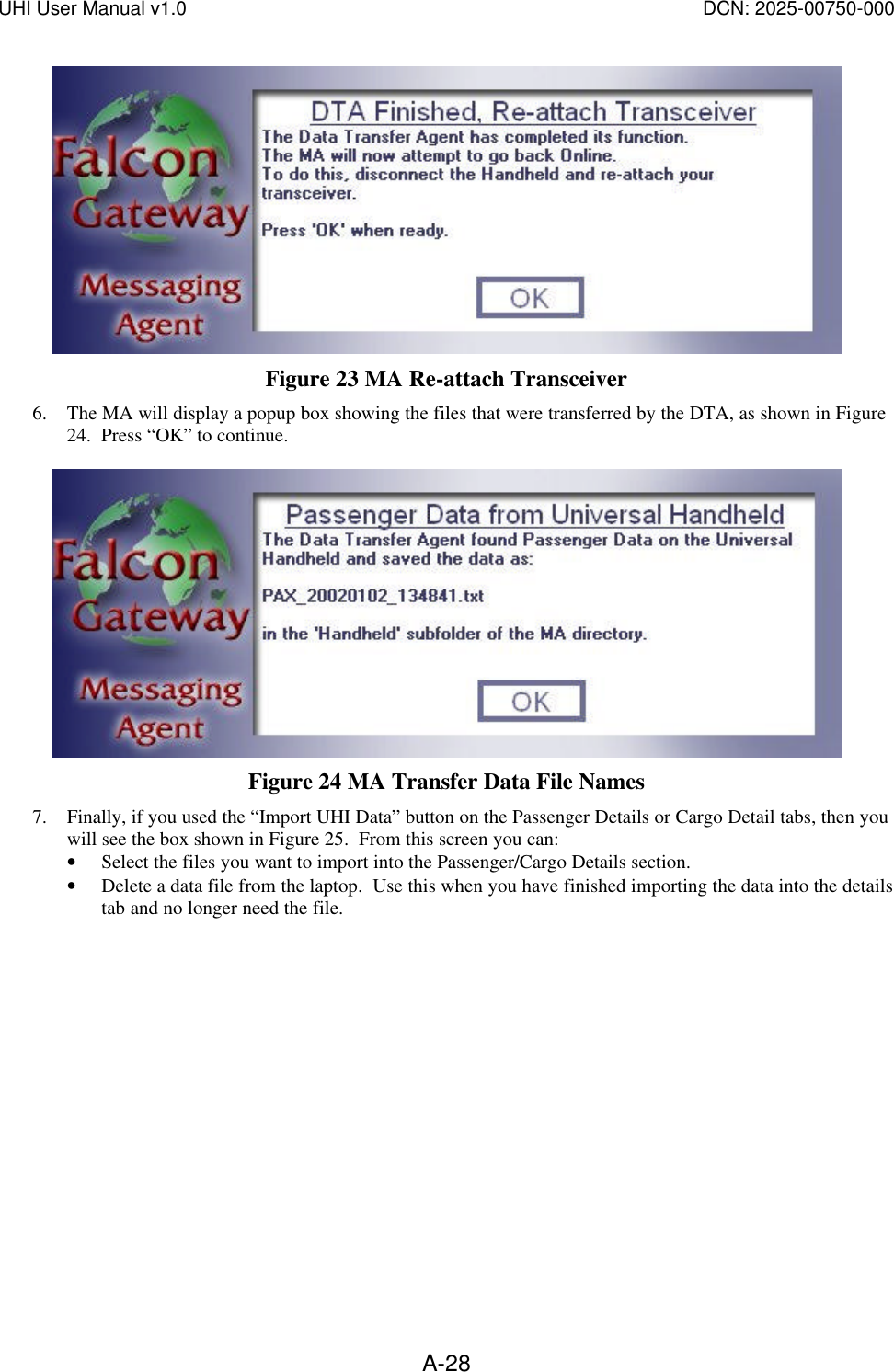 UHI User Manual v1.0

DCN: 2025-00750-000

Falcon Gateway Messaging Agent

DTA Finished, Re-attach Transceiver

The Data Transfer Agent has completed its function.
The MA will now attempt to go back Online.
To do this, disconnect the Handheld and re-attach your transceiver.

Press 'OK' when ready.

OK

Figure 23 MA Re-attach Transceiver

6. The MA will display a popup box showing the files that were transferred by the DTA, as shown in Figure 24. Press “OK” to continue.

Falcon Gateway Messaging Agent

Passenger Data from Universal Handheld

The Data Transfer Agent found Passenger Data on the Universal Handheld and saved the data as:

PAX_20020102_134841.txt

in the 'Handheld' subfolder of the MA directory.

OK

Figure 24 MA Transfer Data File Names

7. Finally, if you used the “Import UHI Data” button on the Passenger Details or Cargo Detail tabs, then you will see the box shown in Figure 25. From this screen you can:

• Select the files you want to import into the Passenger/Cargo Details section.

• Delete a data file from the laptop. Use this when you have finished importing the data into the details tab and no longer need the file.

A-28