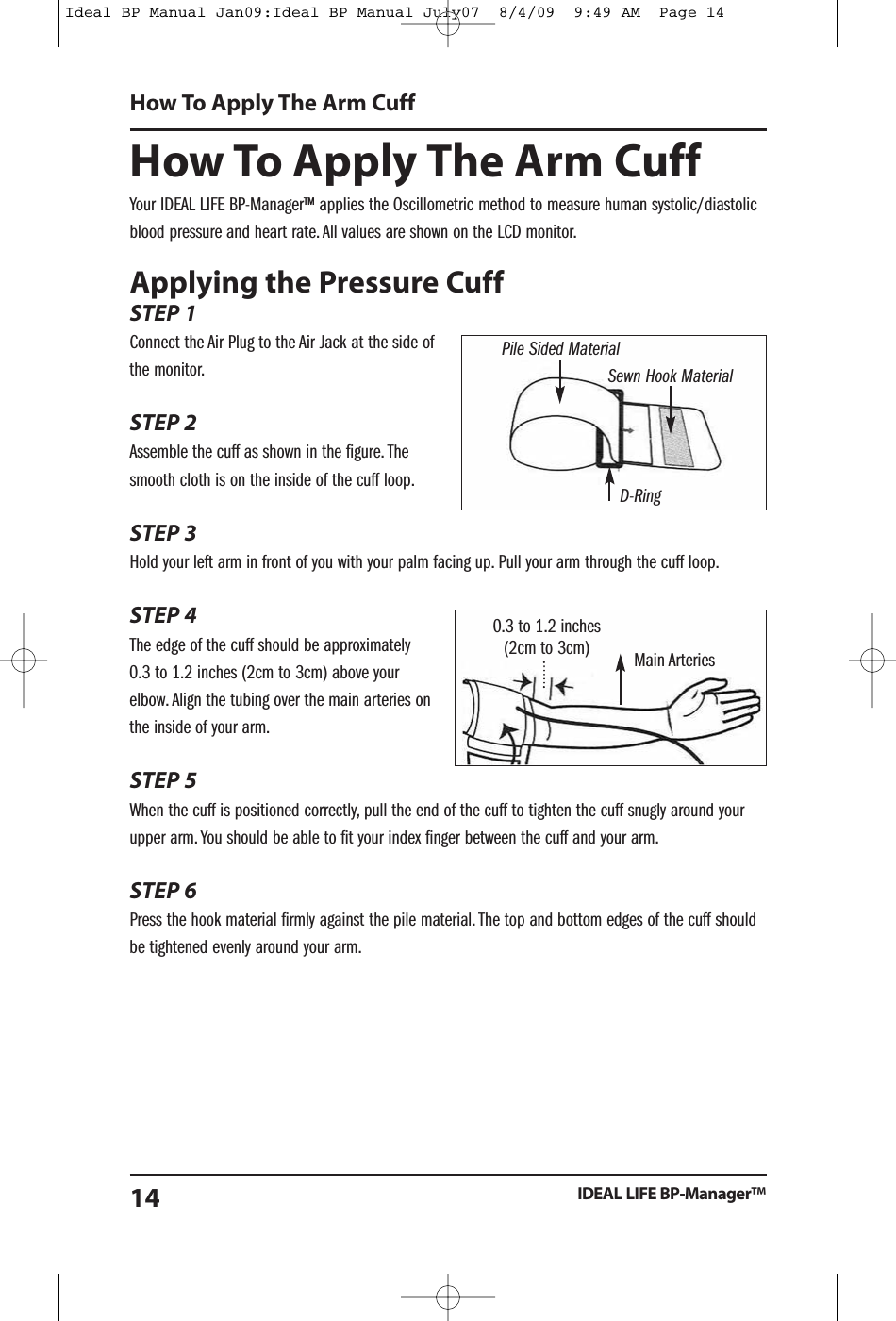 Ideal BP Manual Jan09:Ideal BP Manual July07 8/4/09 9:49 AM Page 14

How To Apply The Arm Cuff

How To Apply The Arm Cuff

Your IDEAL LIFE BP-Manager™ applies the Oscillometric method to measure human systolic/diastolic blood pressure and heart rate. All values are shown on the LCD monitor.

Applying the Pressure Cuff

STEP 1
Connect the Air Plug to the Air Jack at the side of the monitor.

Pile Sided Material
Sewn Hook Material
D-Ring

STEP 2
Assemble the cuff as shown in the figure. The smooth cloth is on the inside of the cuff loop.

STEP 3
Hold your left arm in front of you with your palm facing up. Pull your arm through the cuff loop.

STEP 4
The edge of the cuff should be approximately 0.3 to 1.2 inches (2cm to 3cm) above your elbow. Align the tubing over the main arteries on the inside of your arm.

0.3 to 1.2 inches (2cm to 3cm)
Main Arteries

STEP 5
When the cuff is positioned correctly, pull the end of the cuff to tighten the cuff snugly around your upper arm. You should be able to fit your index finger between the cuff and your arm.

STEP 6
Press the hook material firmly against the pile material. The top and bottom edges of the cuff should be tightened evenly around your arm.

14
IDEAL LIFE BP-Manager™