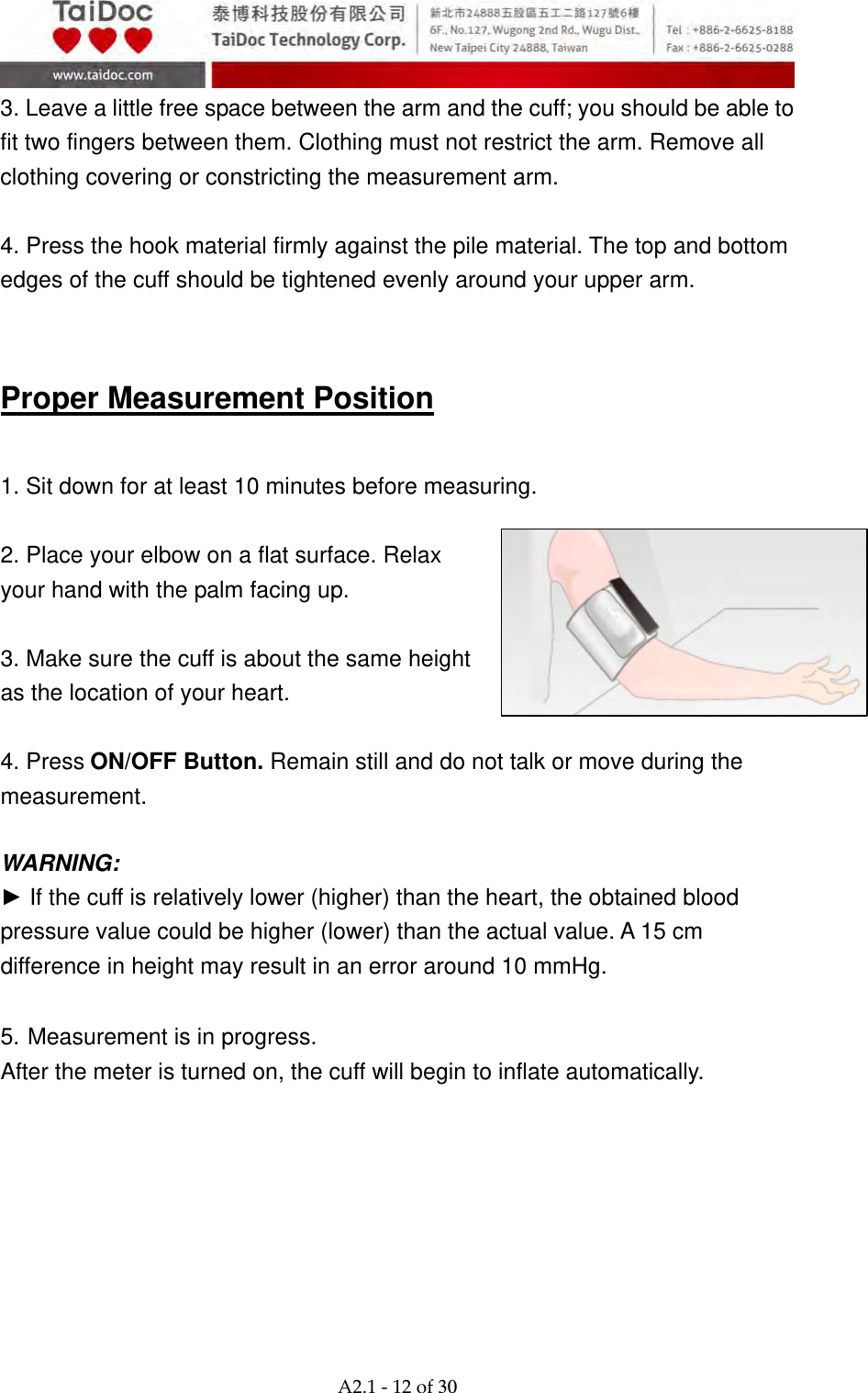 TaiDoc
www.taidoc.com
泰博科技股份有限公司
TaiDoc Technology Corp.
新北市24888五股區五工二路127號6樓
6F., No.127, Wugong 2nd Rd., Wugu Dist.,
New Taipei City 24888, Taiwan
Tel : +886-2-6625-8188
Fax : +886-2-6625-0288

3. Leave a little free space between the arm and the cuff; you should be able to fit two fingers between them. Clothing must not restrict the arm. Remove all clothing covering or constricting the measurement arm.

4. Press the hook material firmly against the pile material. The top and bottom edges of the cuff should be tightened evenly around your upper arm.

Proper Measurement Position

1. Sit down for at least 10 minutes before measuring.

2. Place your elbow on a flat surface. Relax your hand with the palm facing up.

3. Make sure the cuff is about the same height as the location of your heart.

4. Press ON/OFF Button. Remain still and do not talk or move during the measurement.

WARNING:
► If the cuff is relatively lower (higher) than the heart, the obtained blood pressure value could be higher (lower) than the actual value. A 15 cm difference in height may result in an error around 10 mmHg.

5. Measurement is in progress.
After the meter is turned on, the cuff will begin to inflate automatically.

A2.1 - 12 of 30