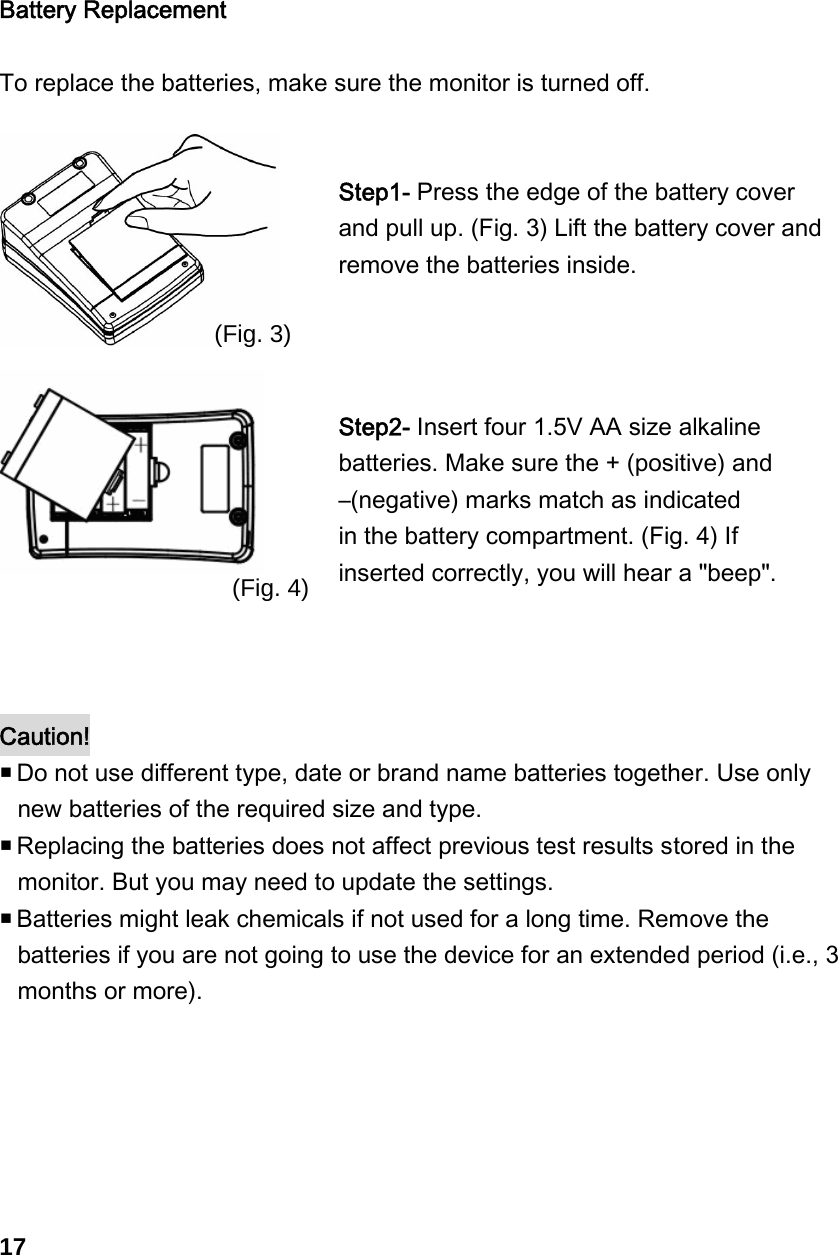 Battery Replacement

To replace the batteries, make sure the monitor is turned off.

(Fig. 3)

Step1- Press the edge of the battery cover and pull up. (Fig. 3) Lift the battery cover and remove the batteries inside.

(Fig. 4)

Step2- Insert four 1.5V AA size alkaline batteries. Make sure the + (positive) and –(negative) marks match as indicated in the battery compartment. (Fig. 4) If inserted correctly, you will hear a "beep".

Caution!
■ Do not use different type, date or brand name batteries together. Use only new batteries of the required size and type.
■ Replacing the batteries does not affect previous test results stored in the monitor. But you may need to update the settings.
■ Batteries might leak chemicals if not used for a long time. Remove the batteries if you are not going to use the device for an extended period (i.e., 3 months or more).

17