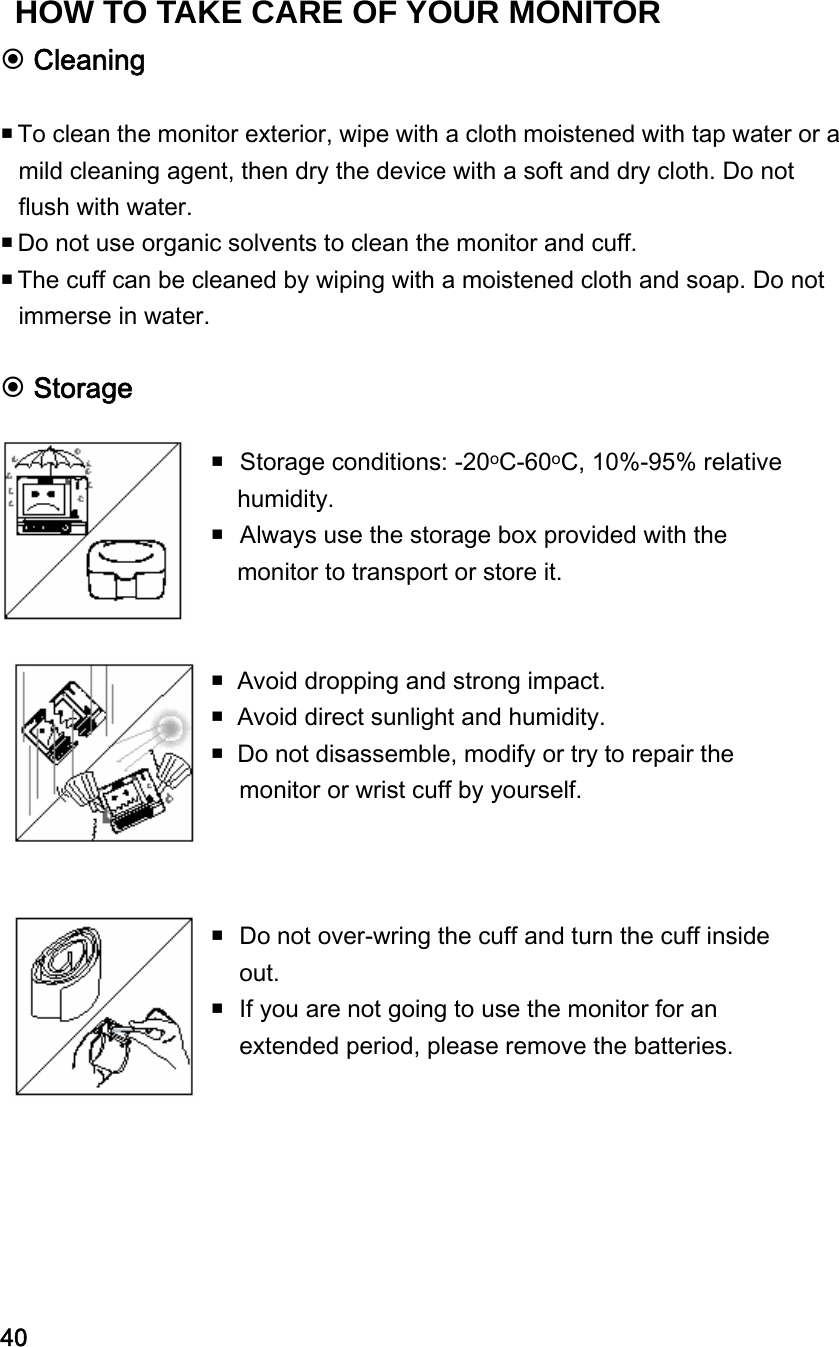 HOW TO TAKE CARE OF YOUR MONITOR

⦿ Cleaning

■ To clean the monitor exterior, wipe with a cloth moistened with tap water or a mild cleaning agent, then dry the device with a soft and dry cloth. Do not flush with water.
■ Do not use organic solvents to clean the monitor and cuff.
■ The cuff can be cleaned by wiping with a moistened cloth and soap. Do not immerse in water.

⦿ Storage

■ Storage conditions: -20oC-60oC, 10%-95% relative humidity.
■ Always use the storage box provided with the monitor to transport or store it.

■ Avoid dropping and strong impact.
■ Avoid direct sunlight and humidity.
■ Do not disassemble, modify or try to repair the monitor or wrist cuff by yourself.

■ Do not over-wring the cuff and turn the cuff inside out.
■ If you are not going to use the monitor for an extended period, please remove the batteries.

40