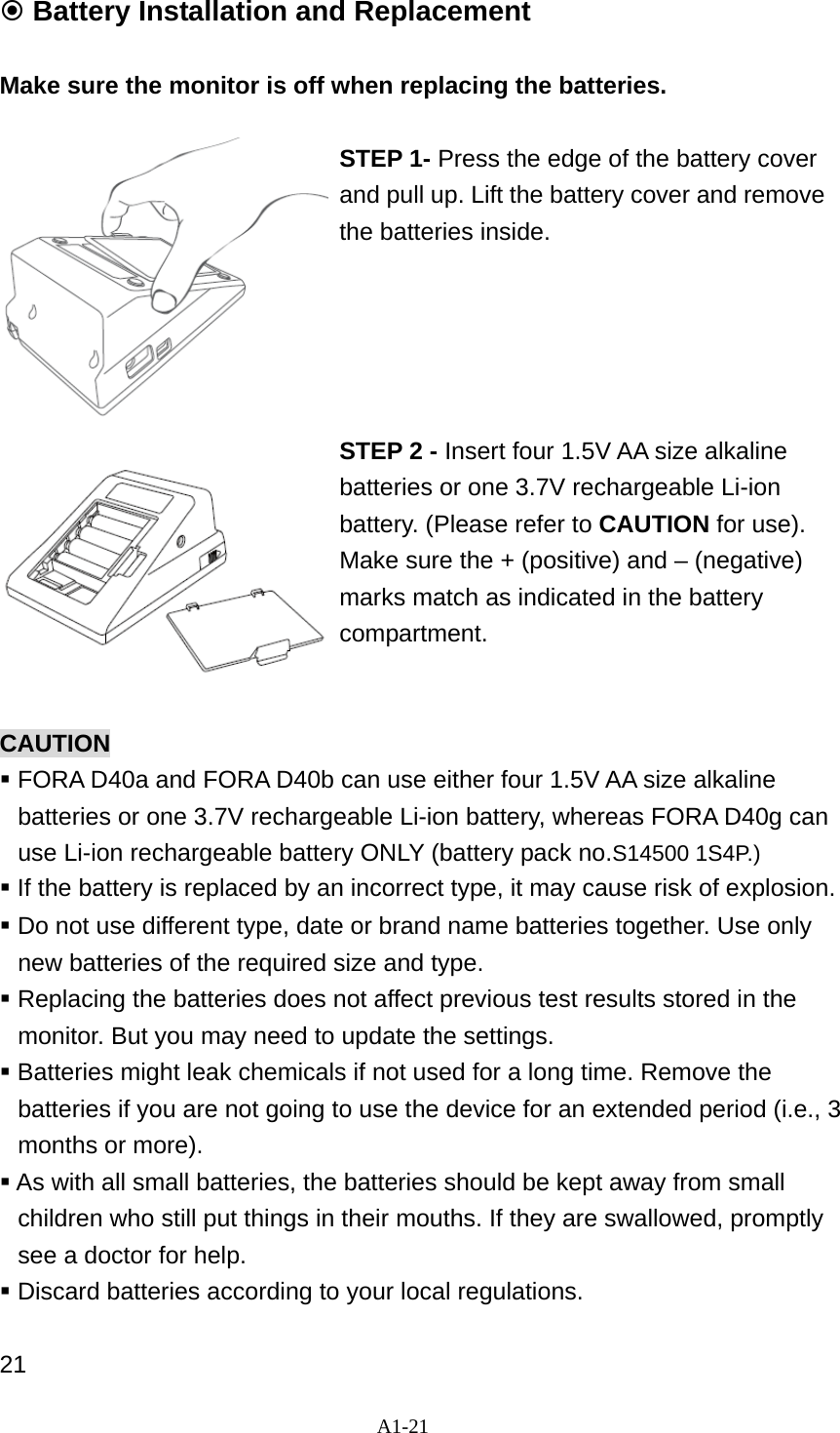 ⦿ Battery Installation and Replacement

Make sure the monitor is off when replacing the batteries.

STEP 1- Press the edge of the battery cover and pull up. Lift the battery cover and remove the batteries inside.

STEP 2 - Insert four 1.5V AA size alkaline batteries or one 3.7V rechargeable Li-ion battery. (Please refer to CAUTION for use). Make sure the + (positive) and – (negative) marks match as indicated in the battery compartment.

CAUTION
▪ FORA D40a and FORA D40b can use either four 1.5V AA size alkaline batteries or one 3.7V rechargeable Li-ion battery, whereas FORA D40g can use Li-ion rechargeable battery ONLY (battery pack no.S14500 1S4P.)
▪ If the battery is replaced by an incorrect type, it may cause risk of explosion.
▪ Do not use different type, date or brand name batteries together. Use only new batteries of the required size and type.
▪ Replacing the batteries does not affect previous test results stored in the monitor. But you may need to update the settings.
▪ Batteries might leak chemicals if not used for a long time. Remove the batteries if you are not going to use the device for an extended period (i.e., 3 months or more).
▪ As with all small batteries, the batteries should be kept away from small children who still put things in their mouths. If they are swallowed, promptly see a doctor for help.
▪ Discard batteries according to your local regulations.

21

A1-21