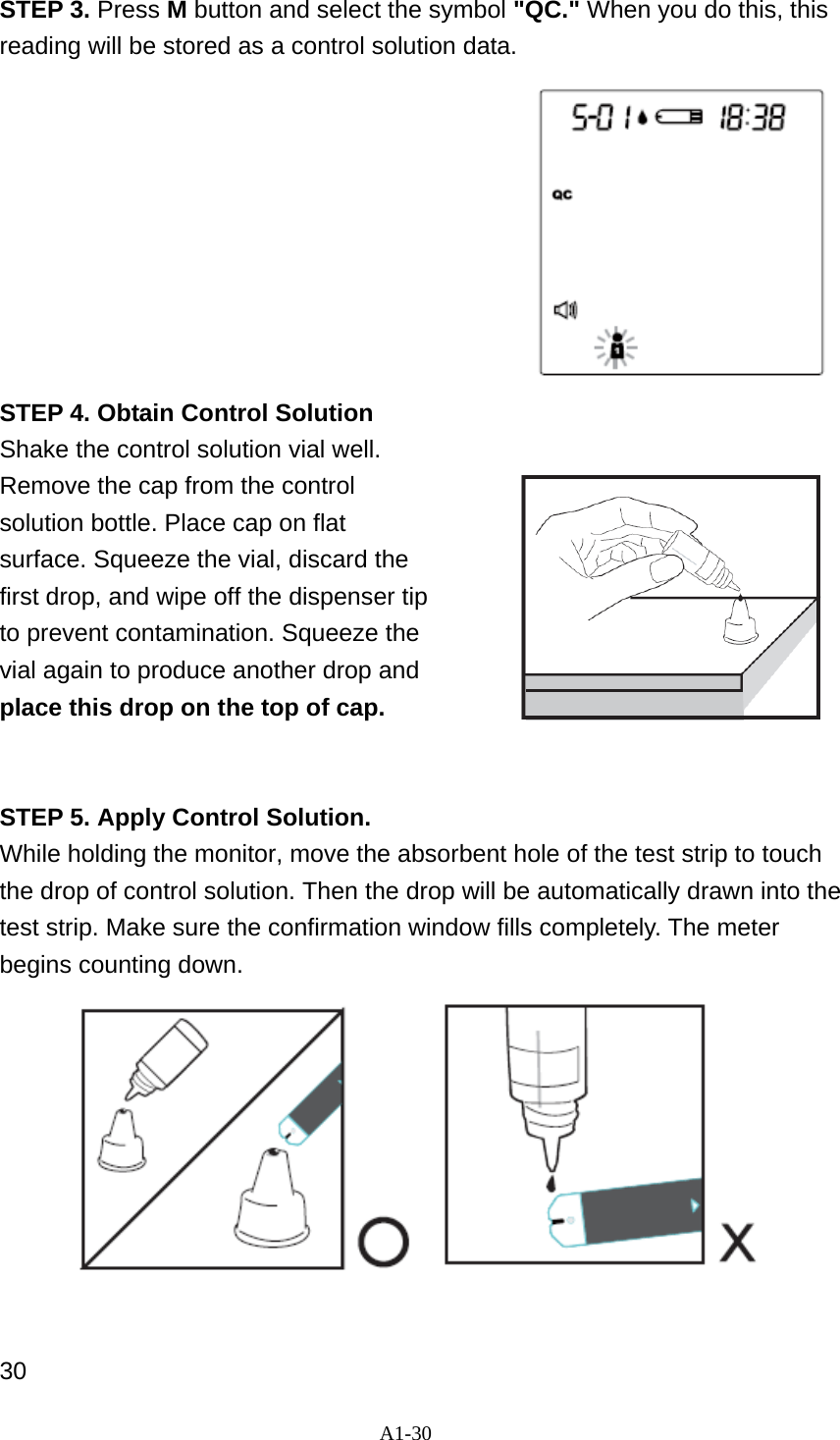 STEP 3. Press M button and select the symbol "QC." When you do this, this reading will be stored as a control solution data.

5-01 18:38

QC

STEP 4. Obtain Control Solution
Shake the control solution vial well. Remove the cap from the control solution bottle. Place cap on flat surface. Squeeze the vial, discard the first drop, and wipe off the dispenser tip to prevent contamination. Squeeze the vial again to produce another drop and place this drop on the top of cap.

STEP 5. Apply Control Solution.
While holding the monitor, move the absorbent hole of the test strip to touch the drop of control solution. Then the drop will be automatically drawn into the test strip. Make sure the confirmation window fills completely. The meter begins counting down.

O

X

30

A1-30