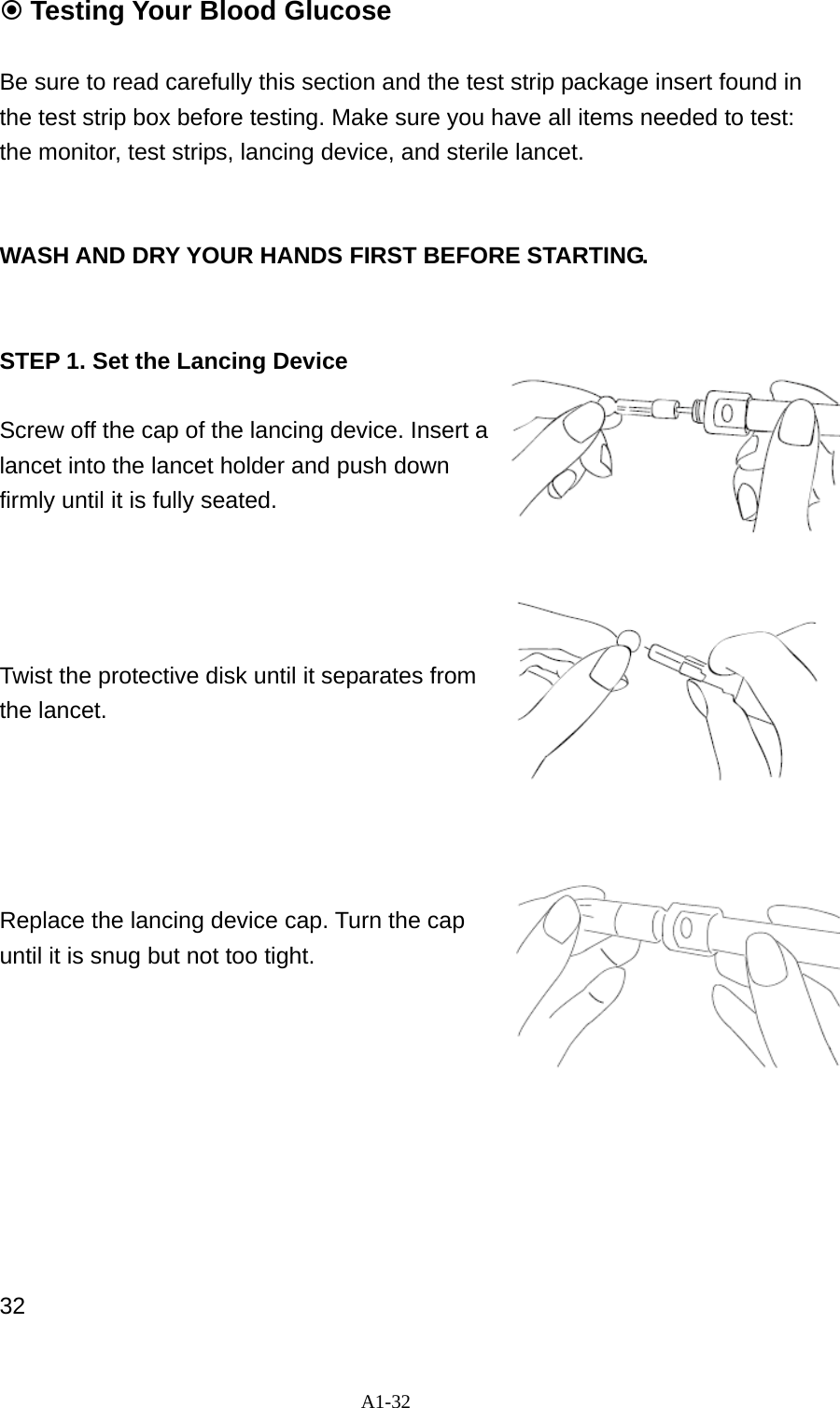 ⦿ Testing Your Blood Glucose

Be sure to read carefully this section and the test strip package insert found in the test strip box before testing. Make sure you have all items needed to test: the monitor, test strips, lancing device, and sterile lancet.

WASH AND DRY YOUR HANDS FIRST BEFORE STARTING.

STEP 1. Set the Lancing Device

Screw off the cap of the lancing device. Insert a lancet into the lancet holder and push down firmly until it is fully seated.

Twist the protective disk until it separates from the lancet.

Replace the lancing device cap. Turn the cap until it is snug but not too tight.

32

A1-32