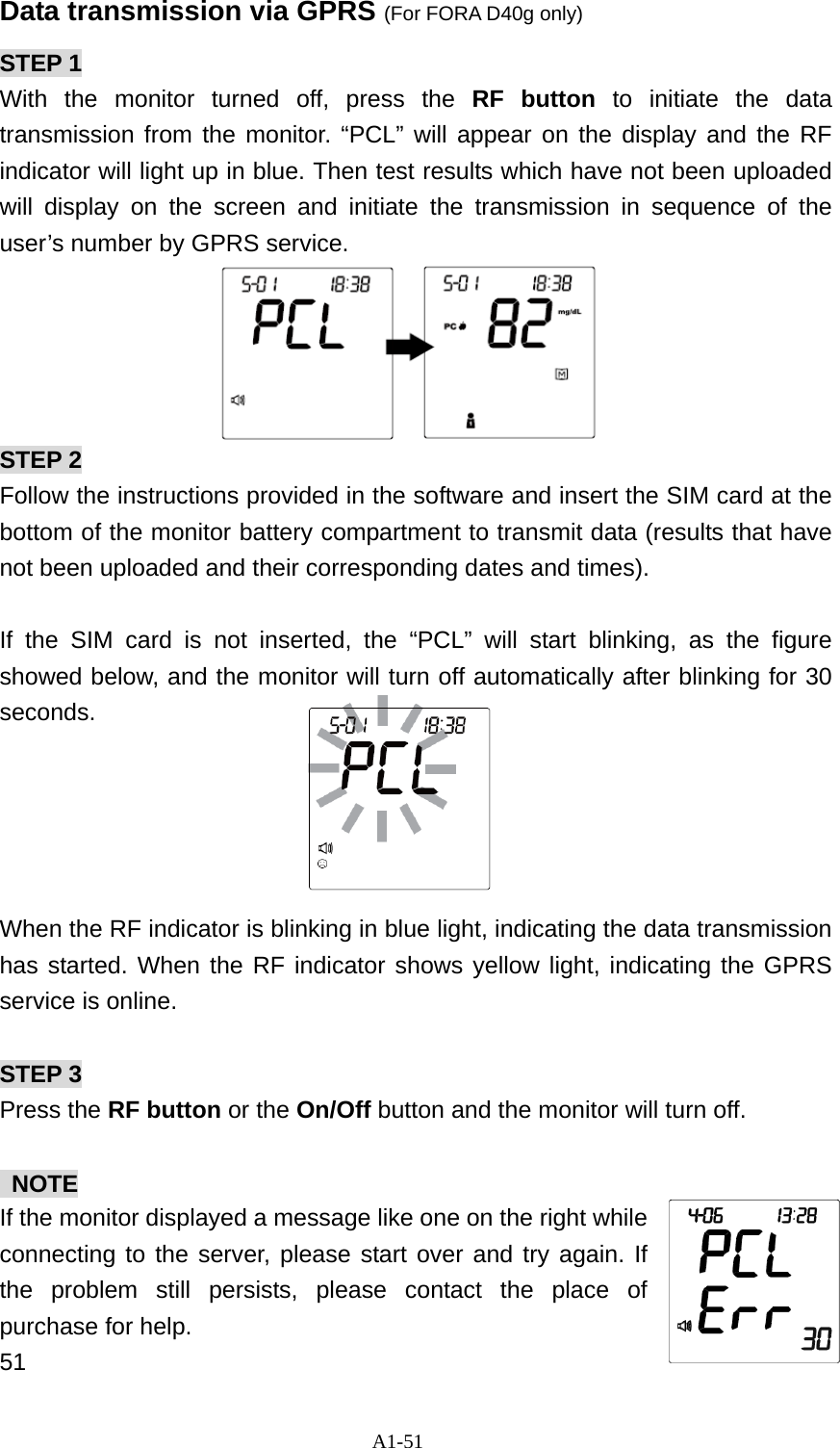 Data transmission via GPRS (For FORA D40g only)

STEP 1
With the monitor turned off, press the RF button to initiate the data transmission from the monitor. “PCL” will appear on the display and the RF indicator will light up in blue. Then test results which have not been uploaded will display on the screen and initiate the transmission in sequence of the user’s number by GPRS service.

5-01 18:38
PCL

5-01 18:38
PC
82 mg/dL
M

STEP 2
Follow the instructions provided in the software and insert the SIM card at the bottom of the monitor battery compartment to transmit data (results that have not been uploaded and their corresponding dates and times).

If the SIM card is not inserted, the “PCL” will start blinking, as the figure showed below, and the monitor will turn off automatically after blinking for 30 seconds.

5-01 18:38
PCL

When the RF indicator is blinking in blue light, indicating the data transmission has started. When the RF indicator shows yellow light, indicating the GPRS service is online.

STEP 3
Press the RF button or the On/Off button and the monitor will turn off.

NOTE
If the monitor displayed a message like one on the right while connecting to the server, please start over and try again. If the problem still persists, please contact the place of purchase for help.

4-06 13:28
PCL
Err 30

51

A1-51