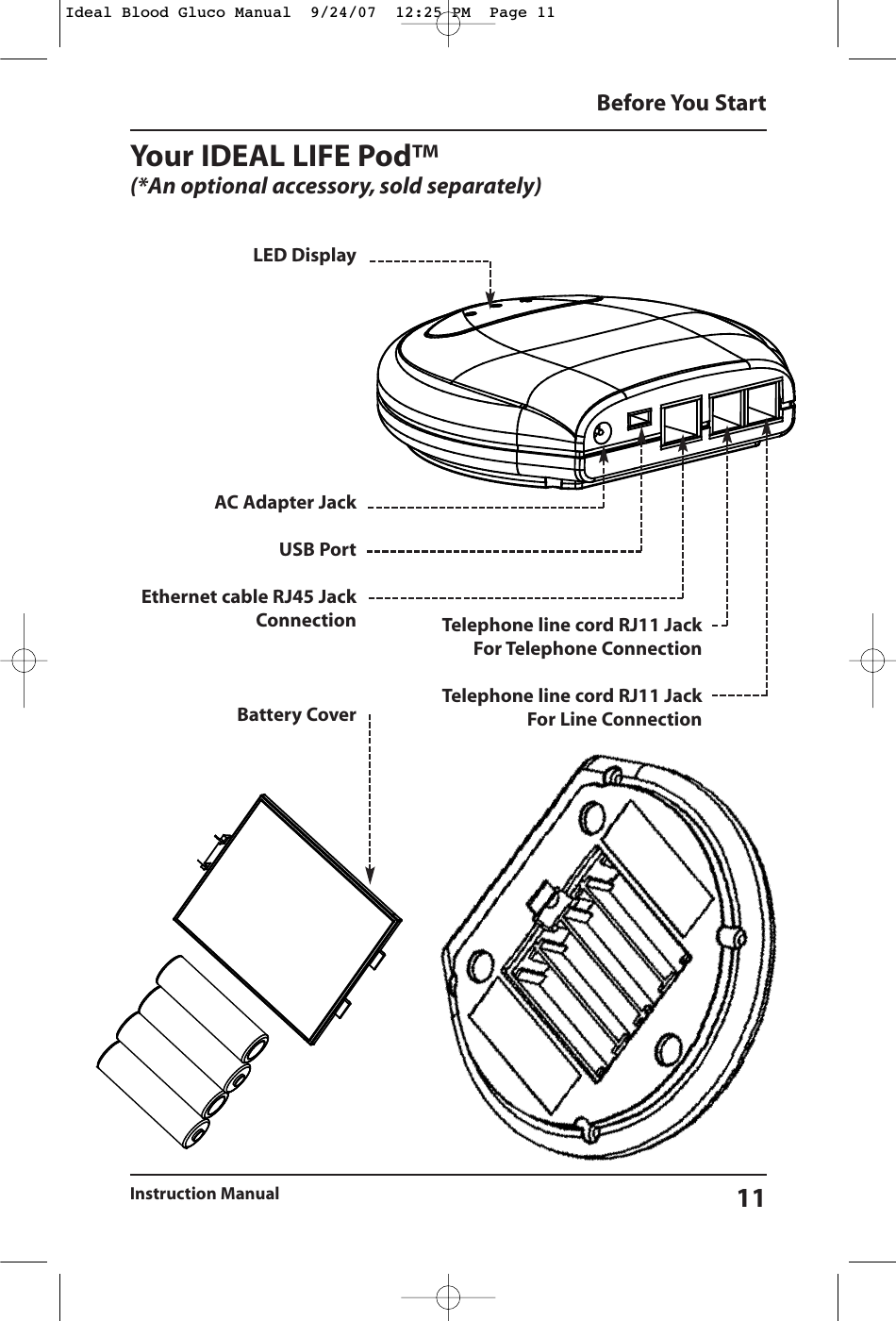 Ideal Blood Gluco Manual 9/24/07 12:25 PM Page 11

Before You Start

Your IDEAL LIFE Pod™
(*An optional accessory, sold separately)

LED Display

AC Adapter Jack

USB Port

Ethernet cable RJ45 Jack Connection

Telephone line cord RJ11 Jack For Telephone Connection

Telephone line cord RJ11 Jack For Line Connection

Battery Cover

Instruction Manual

11