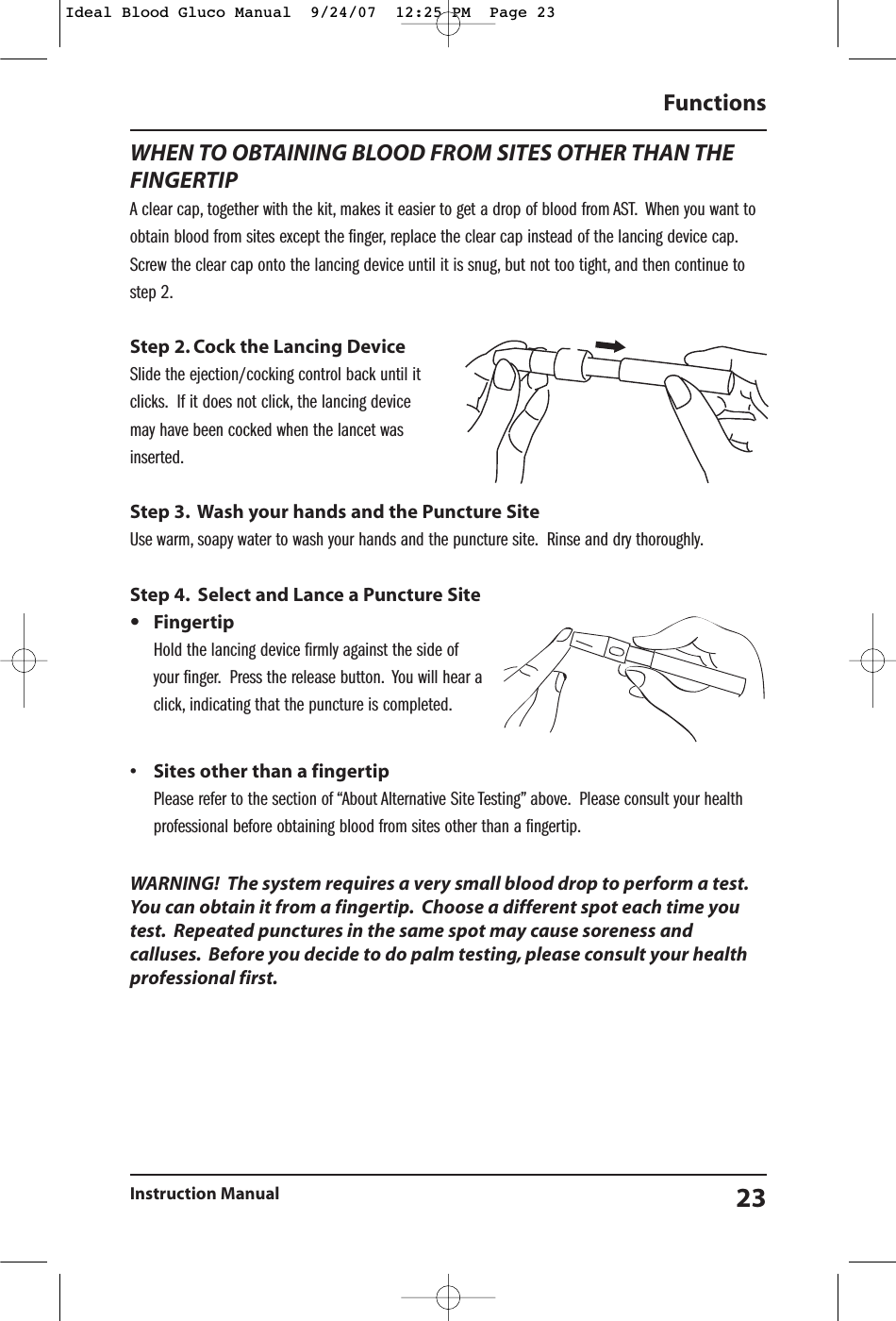 Ideal Blood Gluco Manual  9/24/07  12:25 PM  Page 23

Functions

WHEN TO OBTAINING BLOOD FROM SITES OTHER THAN THE FINGERTIP

A clear cap, together with the kit, makes it easier to get a drop of blood from AST.  When you want to obtain blood from sites except the finger, replace the clear cap instead of the lancing device cap. Screw the clear cap onto the lancing device until it is snug, but not too tight, and then continue to step 2.

Step 2. Cock the Lancing Device
Slide the ejection/cocking control back until it clicks.  If it does not click, the lancing device may have been cocked when the lancet was inserted.

Step 3.  Wash your hands and the Puncture Site
Use warm, soapy water to wash your hands and the puncture site.  Rinse and dry thoroughly.

Step 4.  Select and Lance a Puncture Site
• Fingertip
Hold the lancing device firmly against the side of your finger.  Press the release button.  You will hear a click, indicating that the puncture is completed.

• Sites other than a fingertip
Please refer to the section of “About Alternative Site Testing” above.  Please consult your health professional before obtaining blood from sites other than a fingertip.

WARNING!  The system requires a very small blood drop to perform a test. You can obtain it from a fingertip.  Choose a different spot each time you test.  Repeated punctures in the same spot may cause soreness and calluses.  Before you decide to do palm testing, please consult your health professional first.

Instruction Manual
23