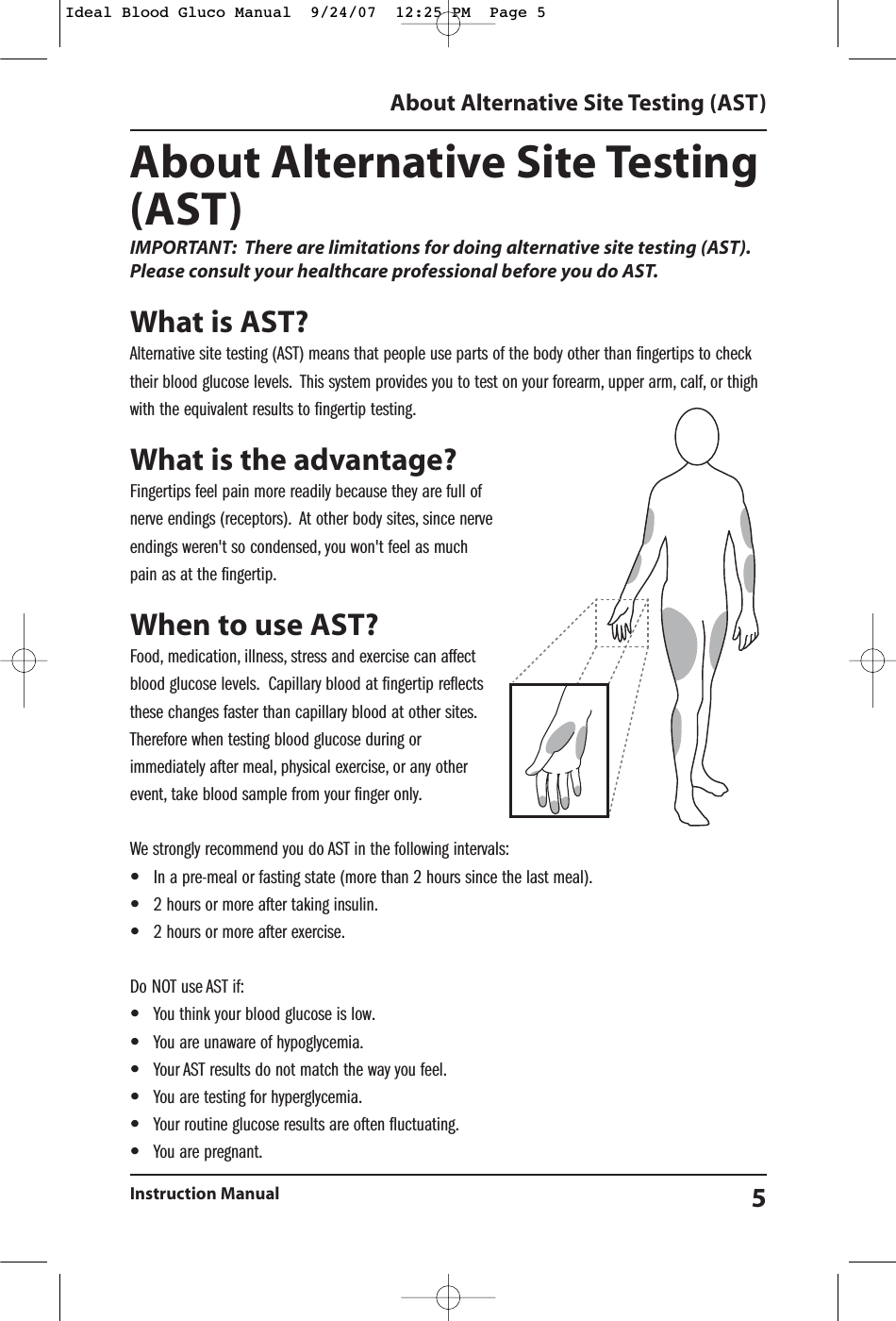 Ideal Blood Gluco Manual 9/24/07 12:25 PM Page 5

About Alternative Site Testing (AST)

About Alternative Site Testing (AST)

IMPORTANT: There are limitations for doing alternative site testing (AST). Please consult your healthcare professional before you do AST.

What is AST?

Alternative site testing (AST) means that people use parts of the body other than fingertips to check their blood glucose levels. This system provides you to test on your forearm, upper arm, calf, or thigh with the equivalent results to fingertip testing.

What is the advantage?

Fingertips feel pain more readily because they are full of nerve endings (receptors). At other body sites, since nerve endings weren't so condensed, you won't feel as much pain as at the fingertip.

When to use AST?

Food, medication, illness, stress and exercise can affect blood glucose levels. Capillary blood at fingertip reflects these changes faster than capillary blood at other sites. Therefore when testing blood glucose during or immediately after meal, physical exercise, or any other event, take blood sample from your finger only.

We strongly recommend you do AST in the following intervals:

• In a pre-meal or fasting state (more than 2 hours since the last meal).
• 2 hours or more after taking insulin.
• 2 hours or more after exercise.

Do NOT use AST if:

• You think your blood glucose is low.
• You are unaware of hypoglycemia.
• Your AST results do not match the way you feel.
• You are testing for hyperglycemia.
• Your routine glucose results are often fluctuating.
• You are pregnant.

Instruction Manual 5