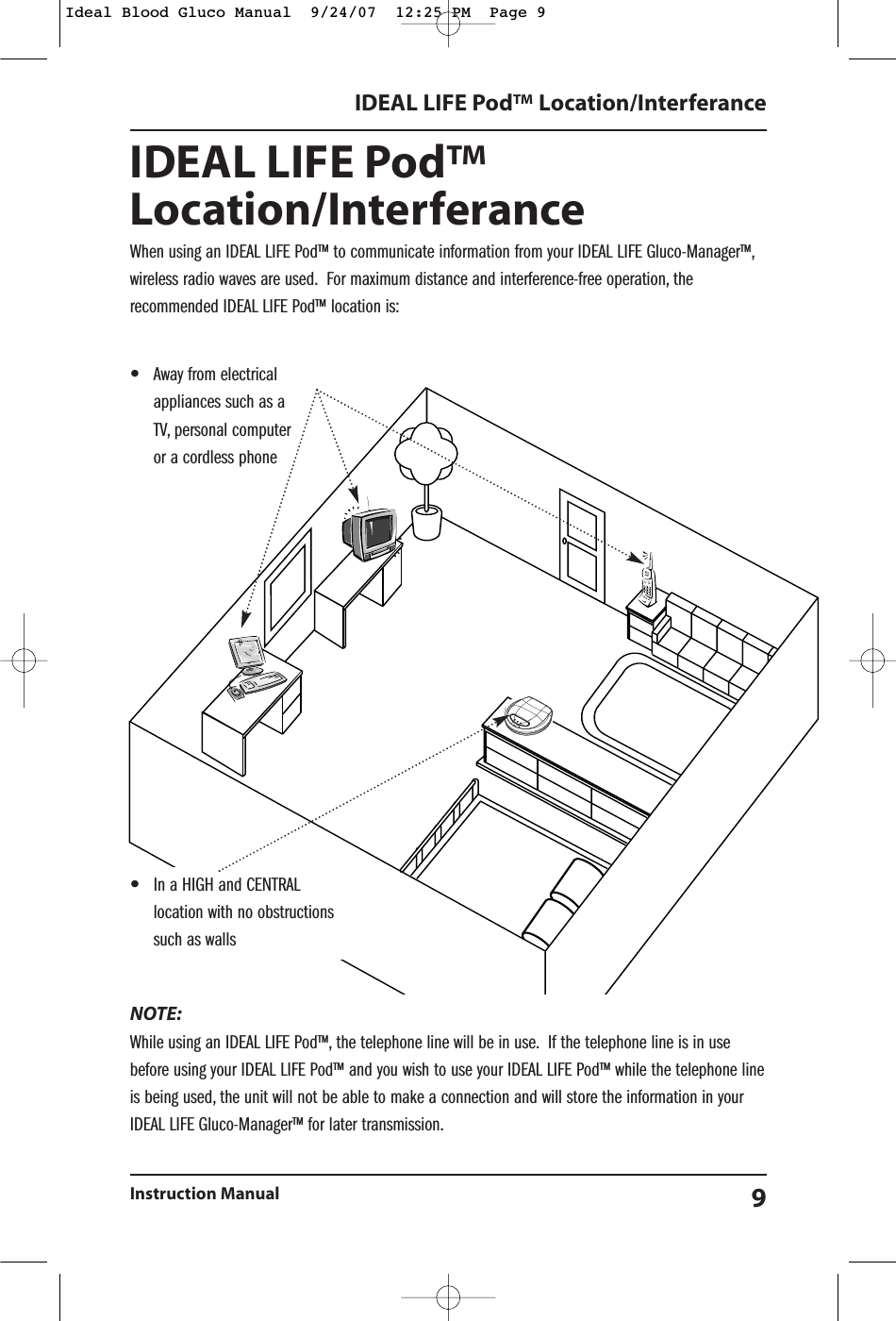 Ideal Blood Gluco Manual 9/24/07 12:25 PM Page 9

IDEAL LIFE Pod™ Location/Interferance

IDEAL LIFE Pod™ Location/Interferance

When using an IDEAL LIFE Pod™ to communicate information from your IDEAL LIFE Gluco-Manager™, wireless radio waves are used. For maximum distance and interference-free operation, the recommended IDEAL LIFE Pod™ location is:

• Away from electrical appliances such as a TV, personal computer or a cordless phone

• In a HIGH and CENTRAL location with no obstructions such as walls

NOTE:
While using an IDEAL LIFE Pod™, the telephone line will be in use. If the telephone line is in use before using your IDEAL LIFE Pod™ and you wish to use your IDEAL LIFE Pod™ while the telephone line is being used, the unit will not be able to make a connection and will store the information in your IDEAL LIFE Gluco-Manager™ for later transmission.

Instruction Manual 9