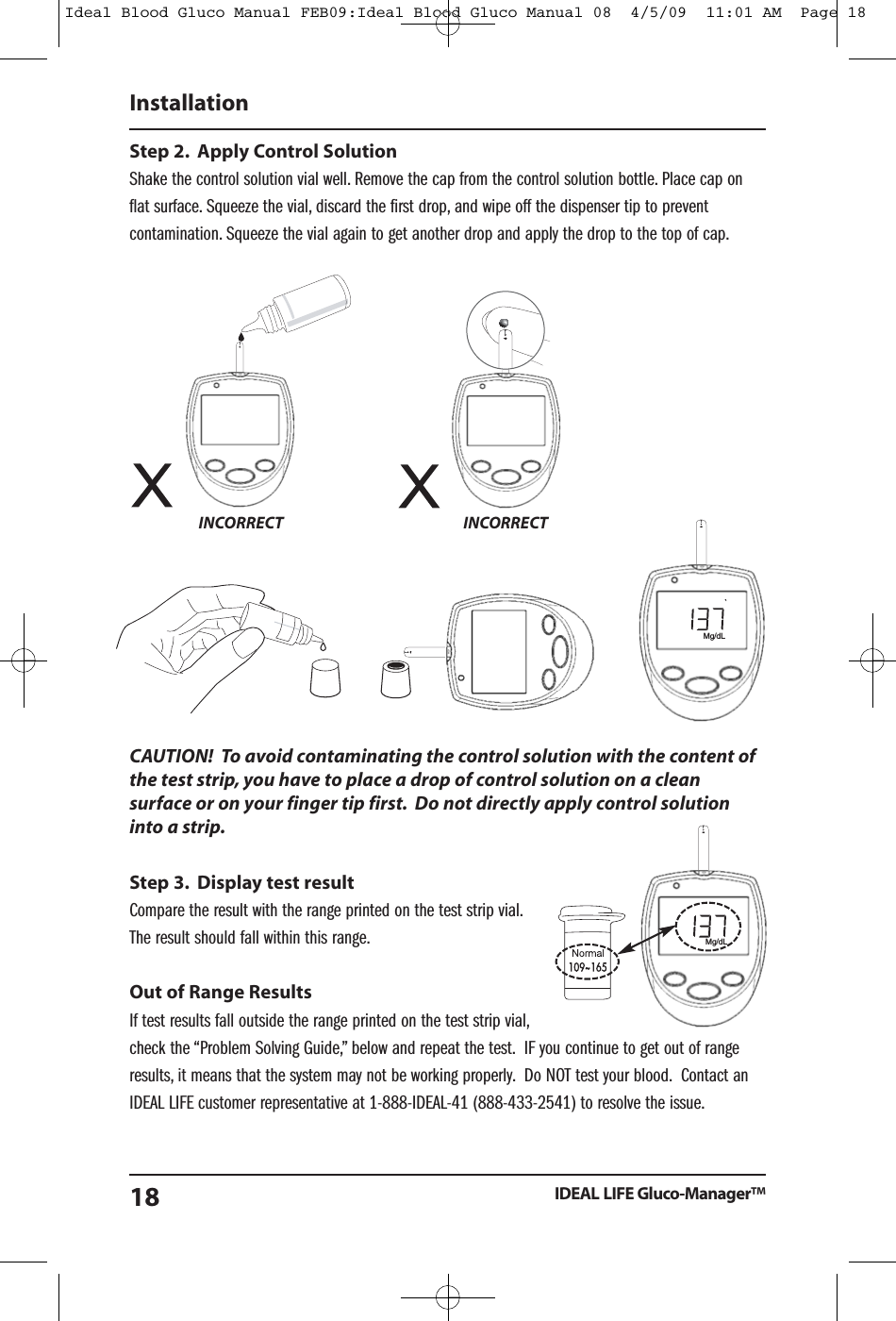 Ideal Blood Gluco Manual FEB09:Ideal Blood Gluco Manual 08 4/5/09 11:01 AM Page 18

Installation

Step 2. Apply Control Solution
Shake the control solution vial well. Remove the cap from the control solution bottle. Place cap on flat surface. Squeeze the vial, discard the first drop, and wipe off the dispenser tip to prevent contamination. Squeeze the vial again to get another drop and apply the drop to the top of cap.

X INCORRECT

X INCORRECT

137 Mg/dL

CAUTION! To avoid contaminating the control solution with the content of the test strip, you have to place a drop of control solution on a clean surface or on your finger tip first. Do not directly apply control solution into a strip.

Step 3. Display test result
Compare the result with the range printed on the test strip vial. The result should fall within this range.

Normal 109~165

137 Mg/dL

Out of Range Results
If test results fall outside the range printed on the test strip vial, check the “Problem Solving Guide,” below and repeat the test. IF you continue to get out of range results, it means that the system may not be working properly. Do NOT test your blood. Contact an IDEAL LIFE customer representative at 1-888-IDEAL-41 (888-433-2541) to resolve the issue.

18 IDEAL LIFE Gluco-Manager™