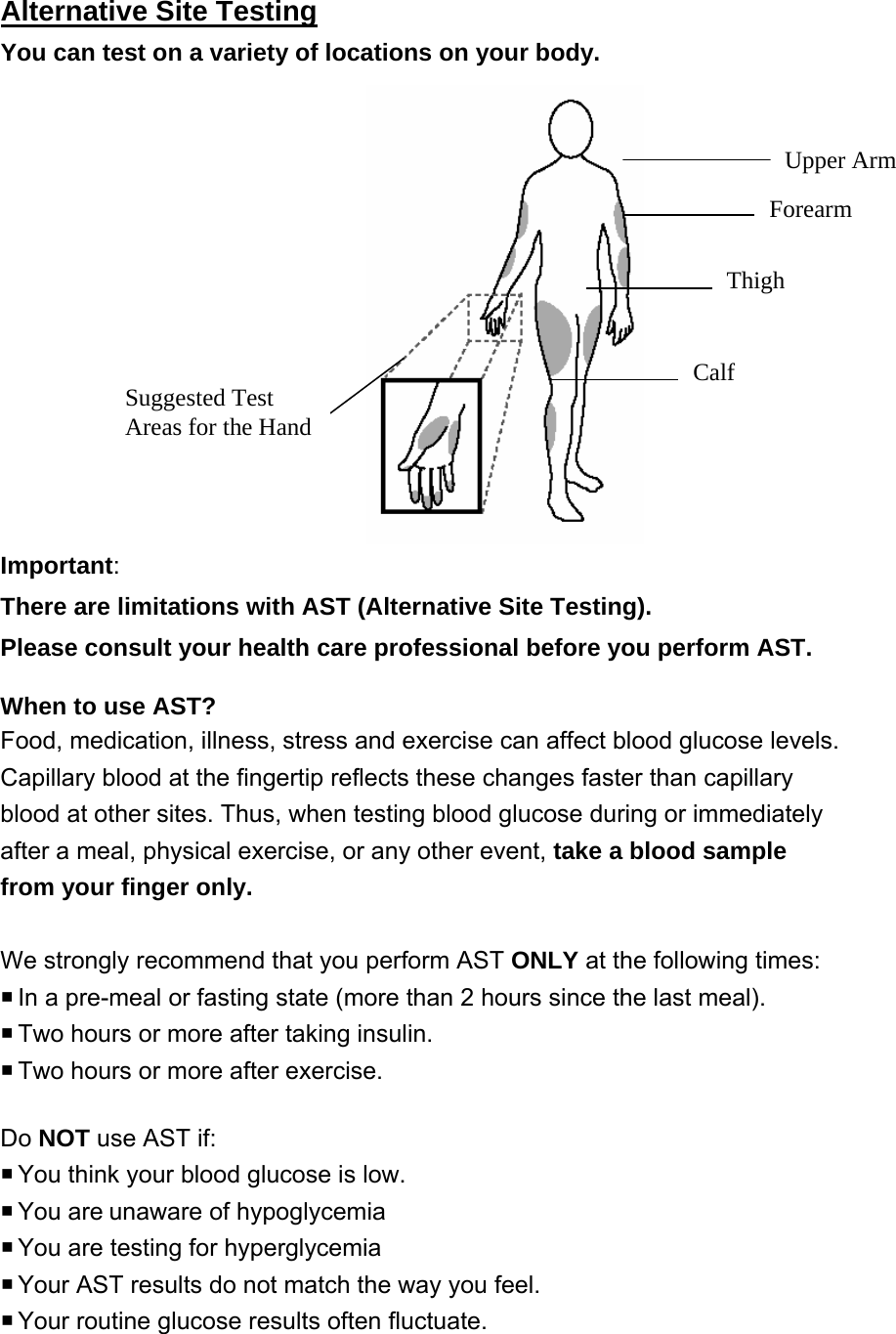 Alternative Site Testing
You can test on a variety of locations on your body.

Upper Arm
Forearm
Thigh
Calf
Suggested Test Areas for the Hand

Important:
There are limitations with AST (Alternative Site Testing).
Please consult your health care professional before you perform AST.

When to use AST?
Food, medication, illness, stress and exercise can affect blood glucose levels. Capillary blood at the fingertip reflects these changes faster than capillary blood at other sites. Thus, when testing blood glucose during or immediately after a meal, physical exercise, or any other event, take a blood sample from your finger only.

We strongly recommend that you perform AST ONLY at the following times:
■ In a pre-meal or fasting state (more than 2 hours since the last meal).
■ Two hours or more after taking insulin.
■ Two hours or more after exercise.

Do NOT use AST if:
■ You think your blood glucose is low.
■ You are unaware of hypoglycemia
■ You are testing for hyperglycemia
■ Your AST results do not match the way you feel.
■ Your routine glucose results often fluctuate.