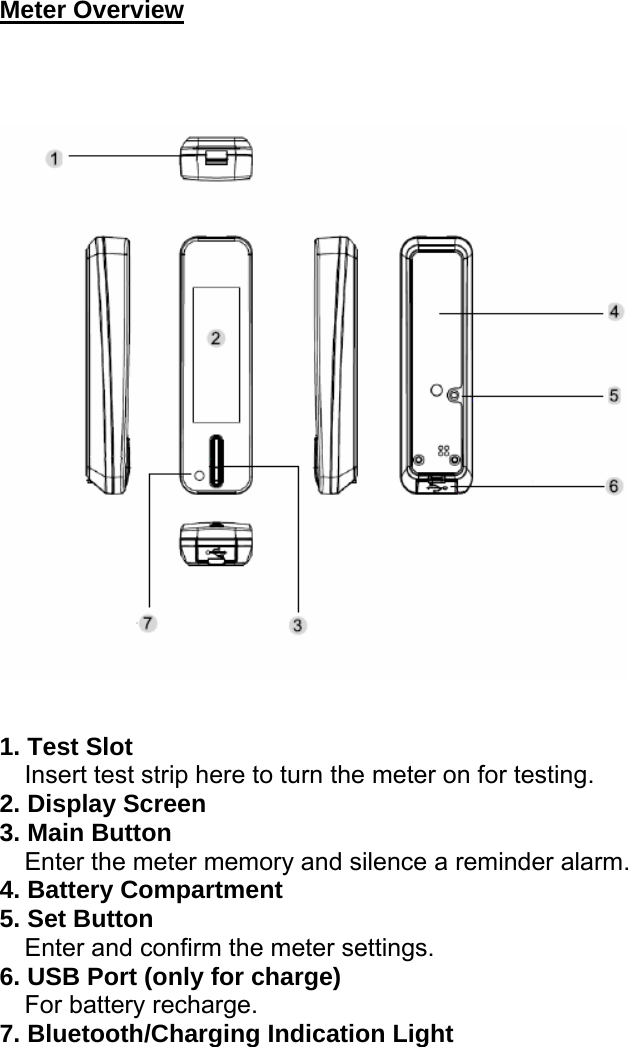 Meter Overview

1

2

4

5

6

7

3

1. Test Slot
Insert test strip here to turn the meter on for testing.
2. Display Screen
3. Main Button
Enter the meter memory and silence a reminder alarm.
4. Battery Compartment
5. Set Button
Enter and confirm the meter settings.
6. USB Port (only for charge)
For battery recharge.
7. Bluetooth/Charging Indication Light