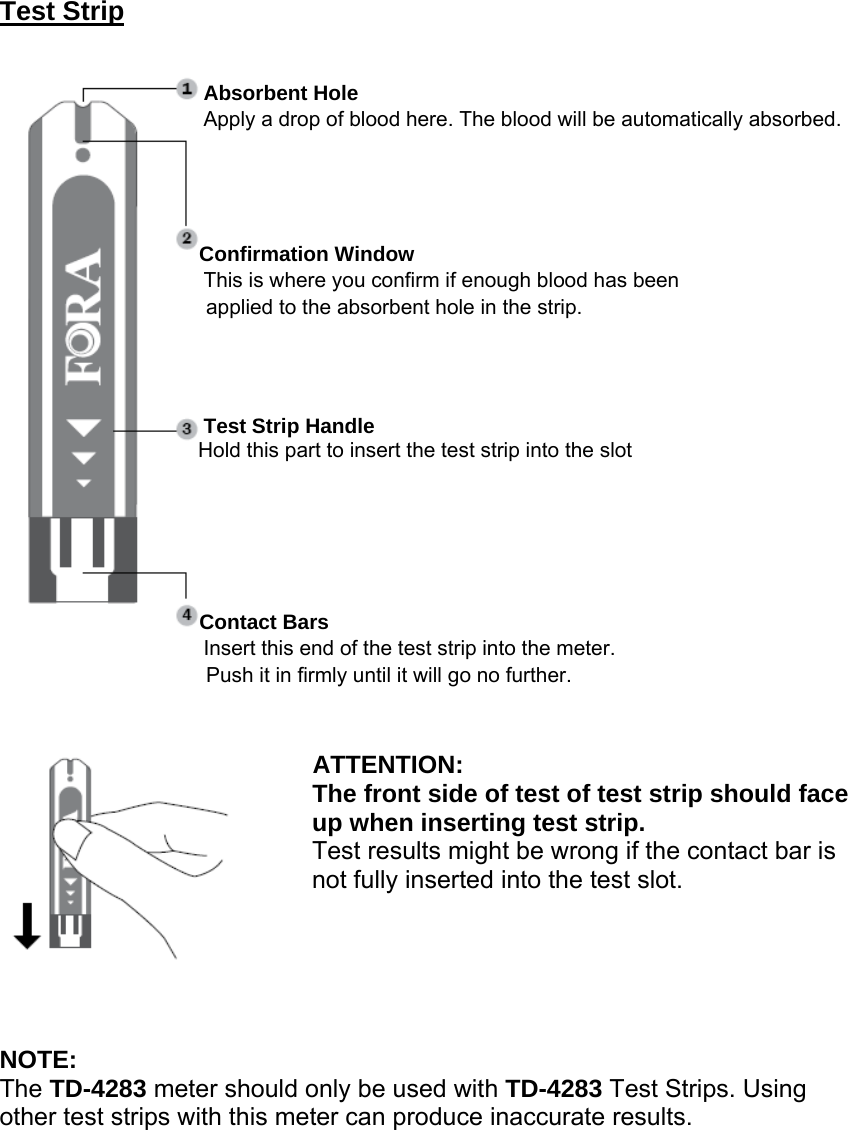 Test Strip

FORA

1 Absorbent Hole
Apply a drop of blood here. The blood will be automatically absorbed.

2 Confirmation Window
This is where you confirm if enough blood has been applied to the absorbent hole in the strip.

3 Test Strip Handle
Hold this part to insert the test strip into the slot

4 Contact Bars
Insert this end of the test strip into the meter.
Push it in firmly until it will go no further.

ATTENTION:
The front side of test of test strip should face up when inserting test strip.
Test results might be wrong if the contact bar is not fully inserted into the test slot.

NOTE:
The TD-4283 meter should only be used with TD-4283 Test Strips. Using other test strips with this meter can produce inaccurate results.