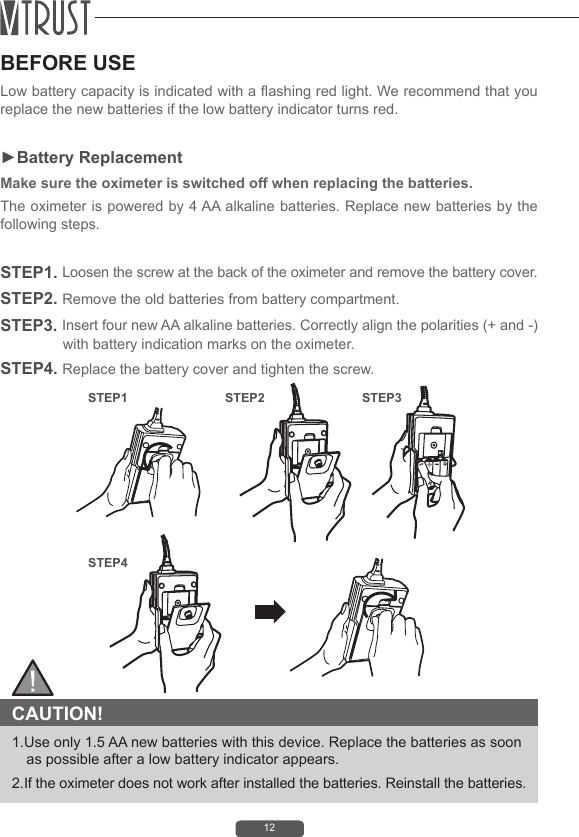 VTRUST

BEFORE USE

Low battery capacity is indicated with a flashing red light. We recommend that you replace the new batteries if the low battery indicator turns red.

►Battery Replacement

Make sure the oximeter is switched off when replacing the batteries.

The oximeter is powered by 4 AA alkaline batteries. Replace new batteries by the following steps.

STEP1. Loosen the screw at the back of the oximeter and remove the battery cover.

STEP2. Remove the old batteries from battery compartment.

STEP3. Insert four new AA alkaline batteries. Correctly align the polarities (+ and -) with battery indication marks on the oximeter.

STEP4. Replace the battery cover and tighten the screw.

STEP1

STEP2

STEP3

STEP4

!

CAUTION!

1.Use only 1.5 AA new batteries with this device. Replace the batteries as soon as possible after a low battery indicator appears.

2.If the oximeter does not work after installed the batteries. Reinstall the batteries.

12