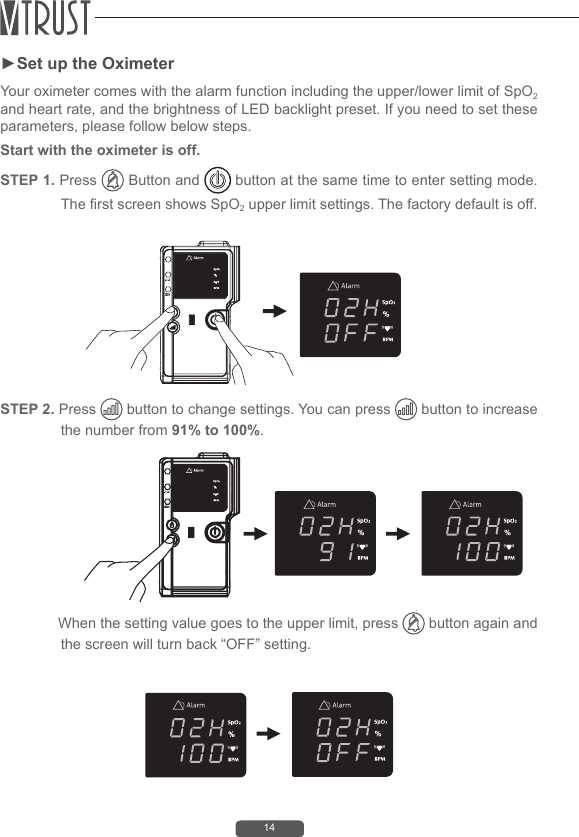 VTRUST

►Set up the Oximeter

Your oximeter comes with the alarm function including the upper/lower limit of $SpO_2$ and heart rate, and the brightness of LED backlight preset. If you need to set these parameters, please follow below steps.

Start with the oximeter is off.

STEP 1. Press Button and button at the same time to enter setting mode. The first screen shows $SpO_2$ upper limit settings. The factory default is off.

Alarm

Alarm
02H $SpO_2$ %
OFF BPM

STEP 2. Press button to change settings. You can press button to increase the number from 91% to 100%.

Alarm

Alarm
02H $SpO_2$ %
91 BPM

Alarm
02H $SpO_2$ %
100 BPM

When the setting value goes to the upper limit, press button again and the screen will turn back “OFF” setting.

Alarm
02H $SpO_2$ %
100 BPM

Alarm
02H $SpO_2$ %
OFF BPM

14