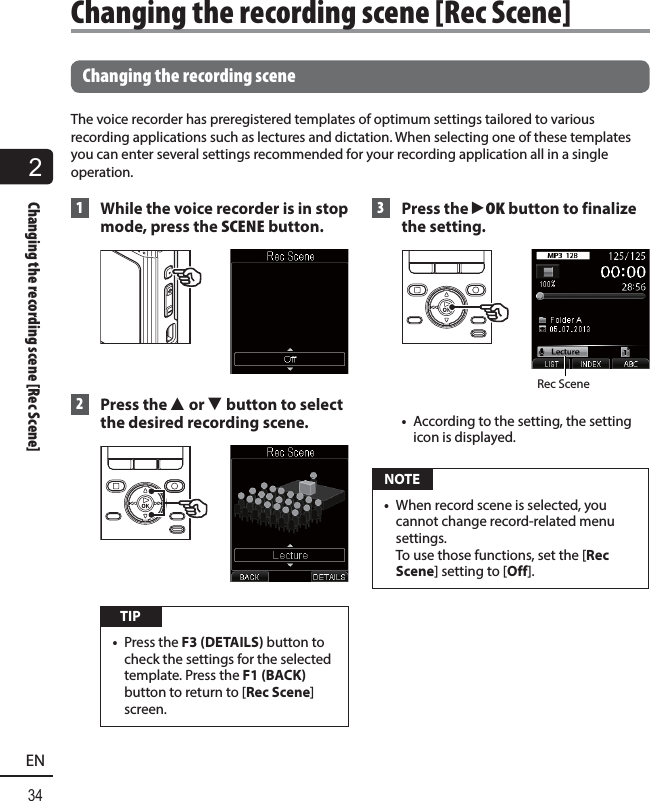 Changing the recording scene [Rec Scene]

Changing the recording scene

The voice recorder has preregistered templates of optimum settings tailored to various recording applications such as lectures and dictation. When selecting one of these templates you can enter several settings recommended for your recording application all in a single operation.

2

Changing the recording scene [Rec Scene]

1 While the voice recorder is in stop mode, press the SCENE button.

Rec Scene

Off

2 Press the ▲ or ▼ button to select the desired recording scene.

Rec Scene

Lecture

BACK DETAILS

TIP

• Press the F3 (DETAILS) button to check the settings for the selected template. Press the F1 (BACK) button to return to [Rec Scene] screen.

3 Press the ▶OK button to finalize the setting.

MP3 128 125/125

00:00

100% 28:56

Folder A

05.07.2013

Lecture

LIST INDEX ABC

Rec Scene

• According to the setting, the setting icon is displayed.

NOTE

• When record scene is selected, you cannot change record-related menu settings.
To use those functions, set the [Rec Scene] setting to [Off].

EN

34