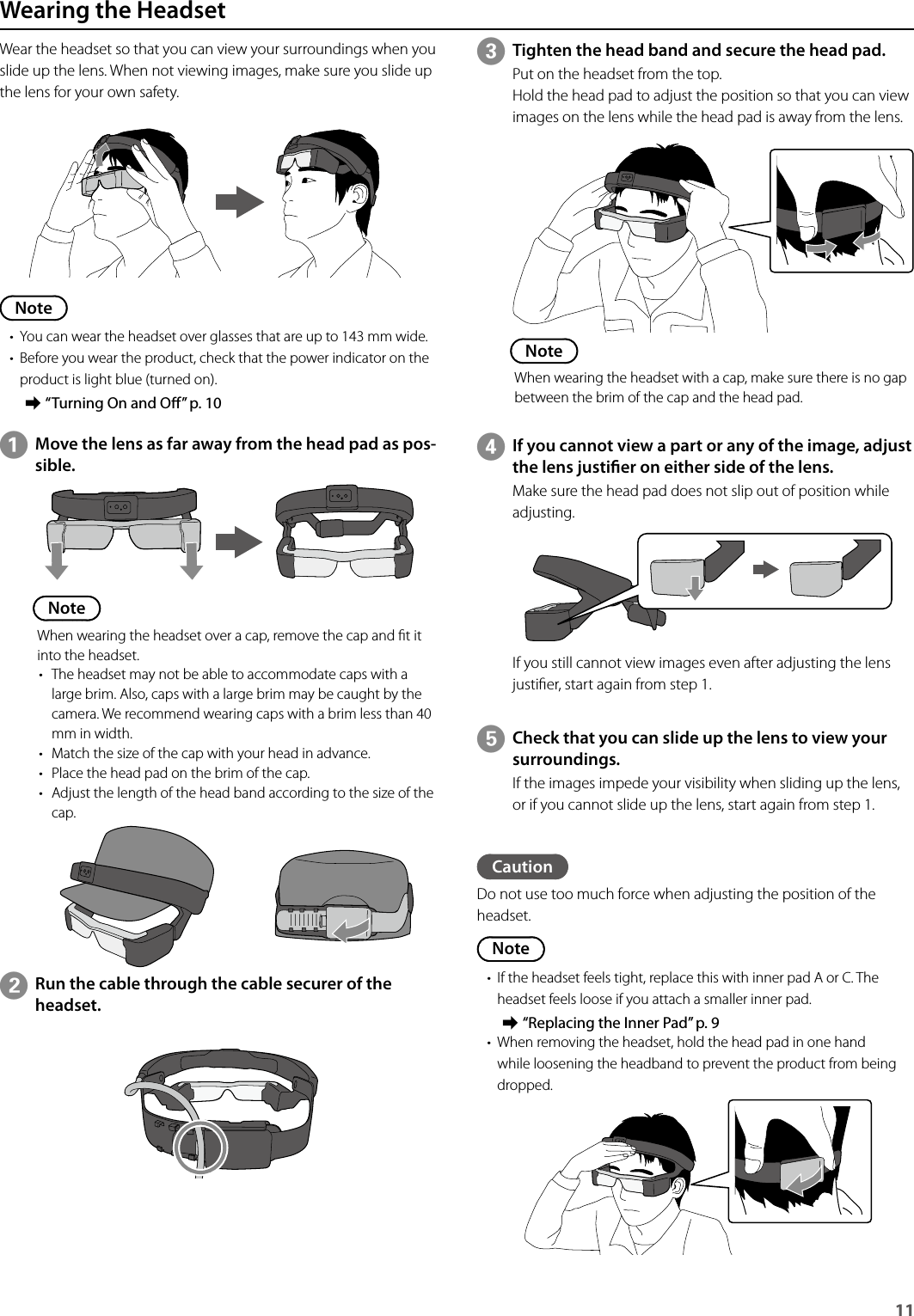 Wearing the Headset

Wear the headset so that you can view your surroundings when you slide up the lens. When not viewing images, make sure you slide up the lens for your own safety.

Note

• You can wear the headset over glasses that are up to 143 mm wide.
• Before you wear the product, check that the power indicator on the product is light blue (turned on).
➡ "Turning On and Off" p. 10

1 Move the lens as far away from the head pad as possible.

Note

When wearing the headset over a cap, remove the cap and fit it into the headset.
• The headset may not be able to accommodate caps with a large brim. Also, caps with a large brim may be caught by the camera. We recommend wearing caps with a brim less than 40 mm in width.
• Match the size of the cap with your head in advance.
• Place the head pad on the brim of the cap.
• Adjust the length of the head band according to the size of the cap.

2 Run the cable through the cable securer of the headset.

3 Tighten the head band and secure the head pad.
Put on the headset from the top.
Hold the head pad to adjust the position so that you can view images on the lens while the head pad is away from the lens.

Note

When wearing the headset with a cap, make sure there is no gap between the brim of the cap and the head pad.

4 If you cannot view a part or any of the image, adjust the lens justifier on either side of the lens.
Make sure the head pad does not slip out of position while adjusting.

If you still cannot view images even after adjusting the lens justifier, start again from step 1.

5 Check that you can slide up the lens to view your surroundings.
If the images impede your visibility when sliding up the lens, or if you cannot slide up the lens, start again from step 1.

Caution

Do not use too much force when adjusting the position of the headset.

Note

• If the headset feels tight, replace this with inner pad A or C. The headset feels loose if you attach a smaller inner pad.
➡ "Replacing the Inner Pad" p. 9
• When removing the headset, hold the head pad in one hand while loosening the headband to prevent the product from being dropped.

11