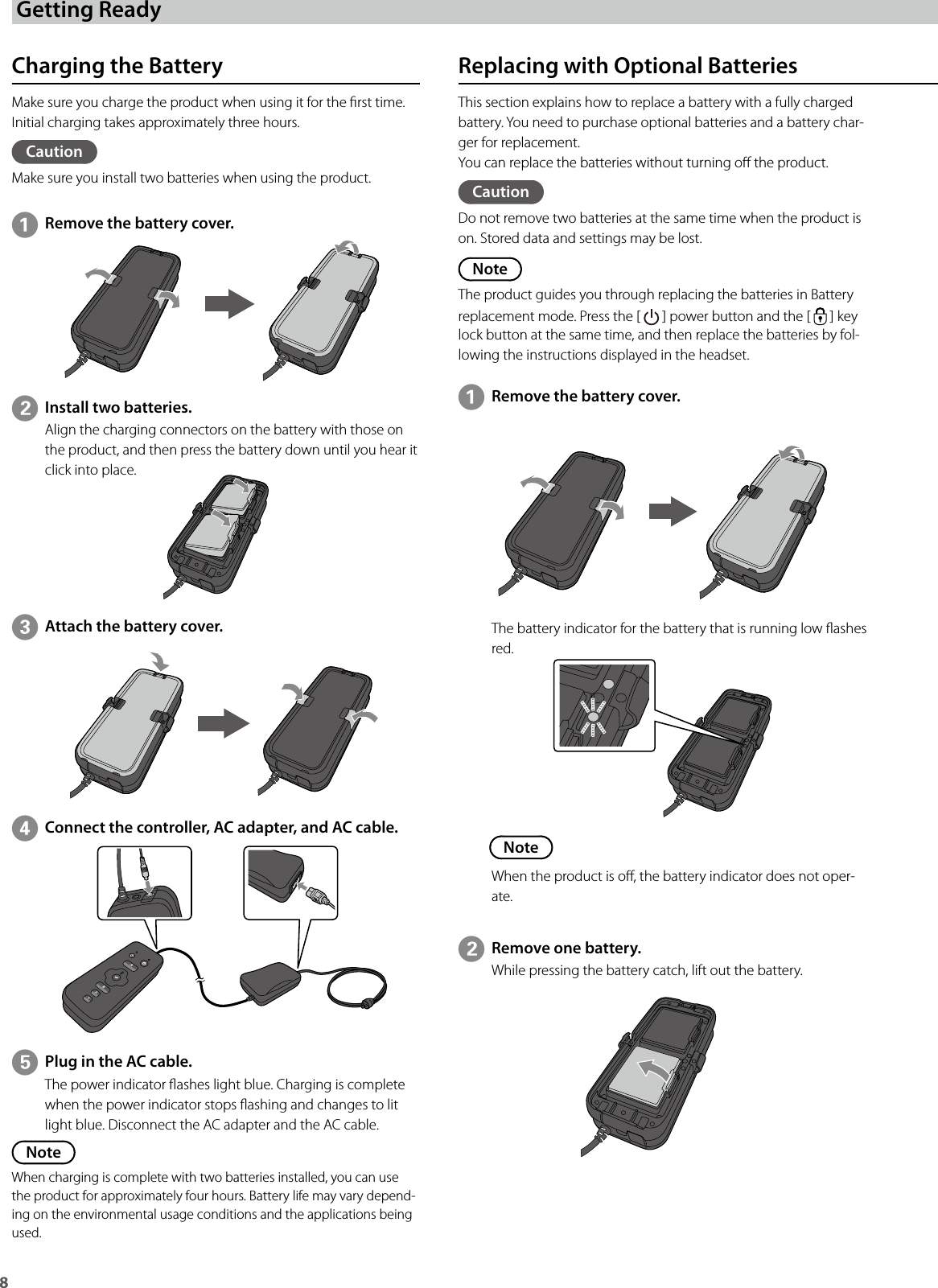 Getting Ready

Charging the Battery

Make sure you charge the product when using it for the first time. Initial charging takes approximately three hours.

Caution

Make sure you install two batteries when using the product.

1 Remove the battery cover.

2 Install two batteries.
Align the charging connectors on the battery with those on the product, and then press the battery down until you hear it click into place.

3 Attach the battery cover.

4 Connect the controller, AC adapter, and AC cable.

5 Plug in the AC cable.
The power indicator flashes light blue. Charging is complete when the power indicator stops flashing and changes to lit light blue. Disconnect the AC adapter and the AC cable.

Note

When charging is complete with two batteries installed, you can use the product for approximately four hours. Battery life may vary depending on the environmental usage conditions and the applications being used.

Replacing with Optional Batteries

This section explains how to replace a battery with a fully charged battery. You need to purchase optional batteries and a battery charger for replacement.
You can replace the batteries without turning off the product.

Caution

Do not remove two batteries at the same time when the product is on. Stored data and settings may be lost.

Note

The product guides you through replacing the batteries in Battery replacement mode. Press the [ ] power button and the [ ] key lock button at the same time, and then replace the batteries by following the instructions displayed in the headset.

1 Remove the battery cover.

The battery indicator for the battery that is running low flashes red.

Note

When the product is off, the battery indicator does not operate.

2 Remove one battery.
While pressing the battery catch, lift out the battery.

8