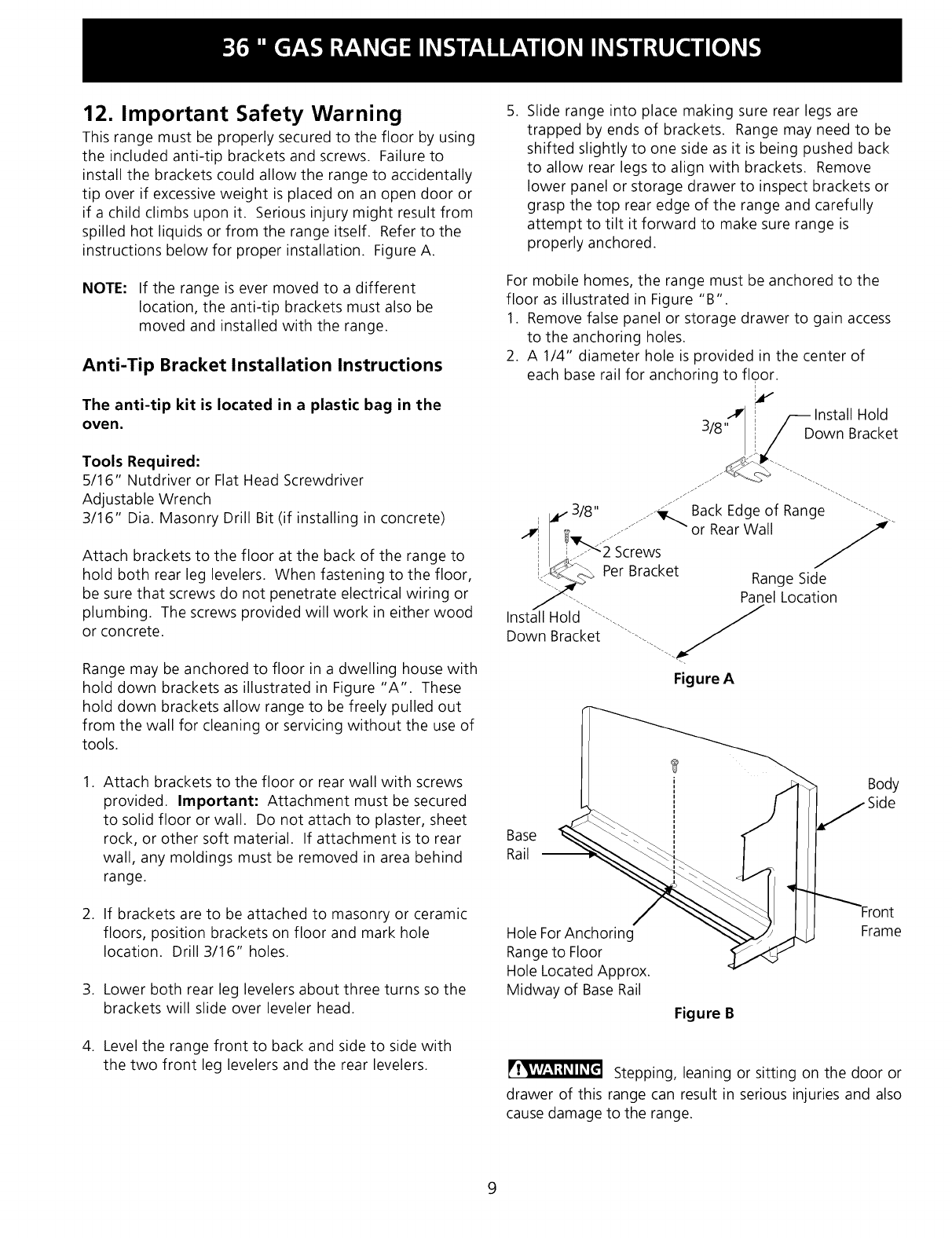 36 " GAS RANGE INSTALLATION INSTRUCTIONS

12. Important Safety Warning

This range must be properly secured to the floor by using the included anti-tip brackets and screws. Failure to install the brackets could allow the range to accidentally tip over if excessive weight is placed on an open door or if a child climbs upon it. Serious injury might result from spilled hot liquids or from the range itself. Refer to the instructions below for proper installation. Figure A.

NOTE: If the range is ever moved to a different location, the anti-tip brackets must also be moved and installed with the range.

Anti-Tip Bracket Installation Instructions

The anti-tip kit is located in a plastic bag in the oven.

Tools Required:
5/16" Nutdriver or Flat Head Screwdriver
Adjustable Wrench
3/16" Dia. Masonry Drill Bit (if installing in concrete)

Attach brackets to the floor at the back of the range to hold both rear leg levelers. When fastening to the floor, be sure that screws do not penetrate electrical wiring or plumbing. The screws provided will work in either wood or concrete.

Range may be anchored to floor in a dwelling house with hold down brackets as illustrated in Figure "A". These hold down brackets allow range to be freely pulled out from the wall for cleaning or servicing without the use of tools.

1. Attach brackets to the floor or rear wall with screws provided. Important: Attachment must be secured to solid floor or wall. Do not attach to plaster, sheet rock, or other soft material. If attachment is to rear wall, any moldings must be removed in area behind range.

2. If brackets are to be attached to masonry or ceramic floors, position brackets on floor and mark hole location. Drill 3/16" holes.

3. Lower both rear leg levelers about three turns so the brackets will slide over leveler head.

4. Level the range front to back and side to side with the two front leg levelers and the rear levelers.

5. Slide range into place making sure rear legs are trapped by ends of brackets. Range may need to be shifted slightly to one side as it is being pushed back to allow rear legs to align with brackets. Remove lower panel or storage drawer to inspect brackets or grasp the top rear edge of the range and carefully attempt to tilt it forward to make sure range is properly anchored.

For mobile homes, the range must be anchored to the floor as illustrated in Figure "B".
1. Remove false panel or storage drawer to gain access to the anchoring holes.
2. A 1/4" diameter hole is provided in the center of each base rail for anchoring to floor.

3/8"
Install Hold Down Bracket
3/8"
Back Edge of Range or Rear Wall
2 Screws Per Bracket
Range Side Panel Location
Install Hold Down Bracket

Figure A

Body Side
Base Rail
Front Frame
Hole For Anchoring Range to Floor Hole Located Approx. Midway of Base Rail

Figure B

WARNING Stepping, leaning or sitting on the door or drawer of this range can result in serious injuries and also cause damage to the range.

9