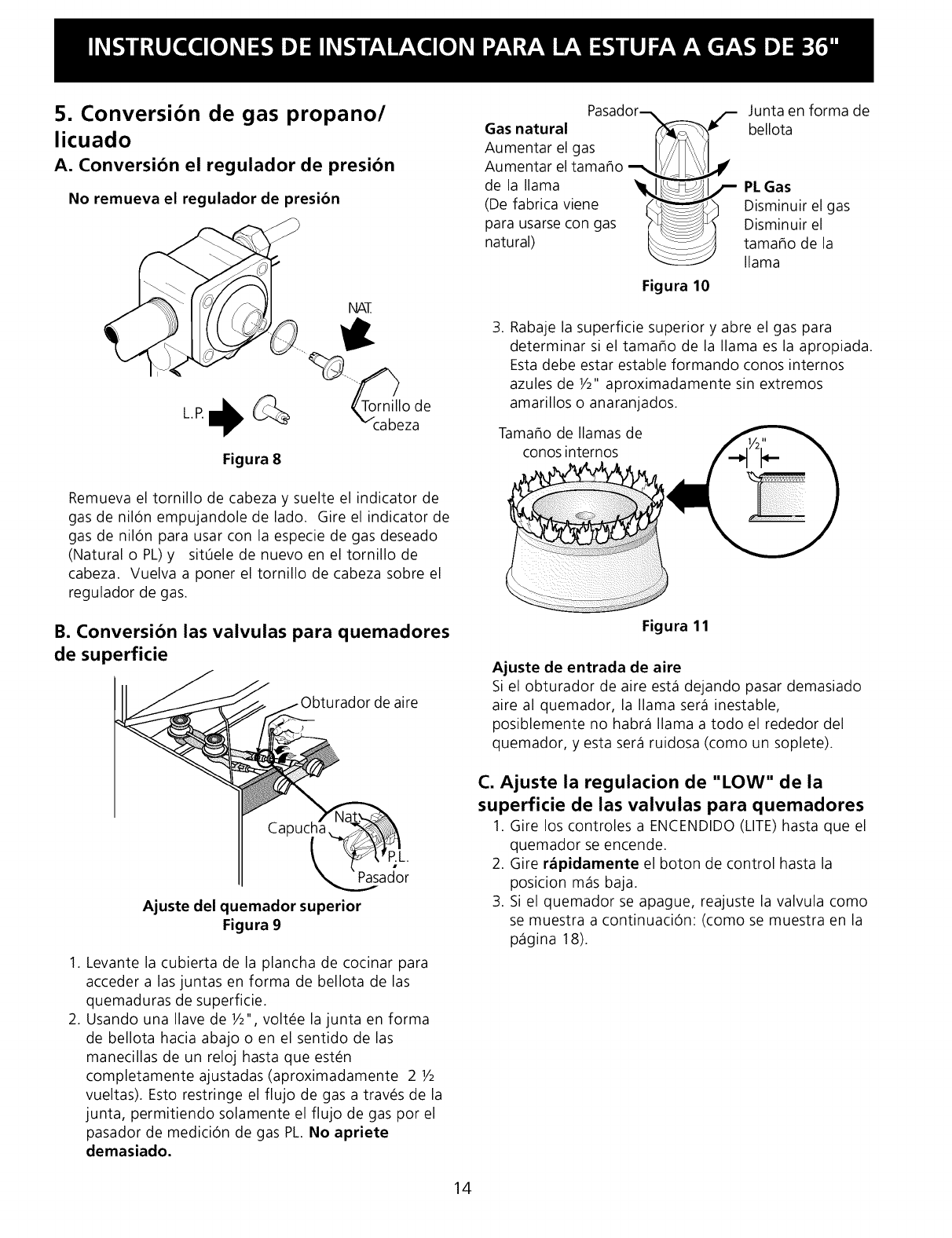 INSTRUCCIONES DE INSTALACION PARA LA ESTUFA A GAS DE 36"

5. Conversión de gas propano/ licuado

A. Conversión el regulador de presión

No remueva el regulador de presión

NAT.

L.P.

Tornillo de cabeza

Figura 8

Remueva el tornillo de cabeza y suelte el indicator de gas de nilón empujandole de lado. Gire el indicator de gas de nilón para usar con la especie de gas deseado (Natural o PL) y sitúele de nuevo en el tornillo de cabeza. Vuelva a poner el tornillo de cabeza sobre el regulador de gas.

B. Conversión las valvulas para quemadores de superficie

Obturador de aire

Capucha

Nat.

P.L.

Pasador

Ajuste del quemador superior
Figura 9

1. Levante la cubierta de la plancha de cocinar para acceder a las juntas en forma de bellota de las quemaduras de superficie.
2. Usando una llave de ½", voltée la junta en forma de bellota hacia abajo o en el sentido de las manecillas de un reloj hasta que estén completamente ajustadas (aproximadamente 2 ½ vueltas). Esto restringe el flujo de gas a través de la junta, permitiendo solamente el flujo de gas por el pasador de medición de gas PL. No apriete demasiado.

Pasador

Junta en forma de bellota

Gas natural
Aumentar el gas
Aumentar el tamaño de la llama
(De fabrica viene para usarse con gas natural)

PL Gas
Disminuir el gas
Disminuir el tamaño de la llama

Figura 10

3. Rabaje la superficie superior y abre el gas para determinar si el tamaño de la llama es la apropiada. Esta debe estar estable formando conos internos azules de ½" aproximadamente sin extremos amarillos o anaranjados.

Tamaño de llamas de conos internos

½"

Figura 11

Ajuste de entrada de aire
Si el obturador de aire está dejando pasar demasiado aire al quemador, la llama será inestable, posiblemente no habrá llama a todo el rededor del quemador, y esta será ruidosa (como un soplete).

C. Ajuste la regulacion de "LOW" de la superficie de las valvulas para quemadores

1. Gire los controles a ENCENDIDO (LITE) hasta que el quemador se encende.
2. Gire rápidamente el boton de control hasta la posicion más baja.
3. Si el quemador se apague, reajuste la valvula como se muestra a continuación: (como se muestra en la página 18).

14