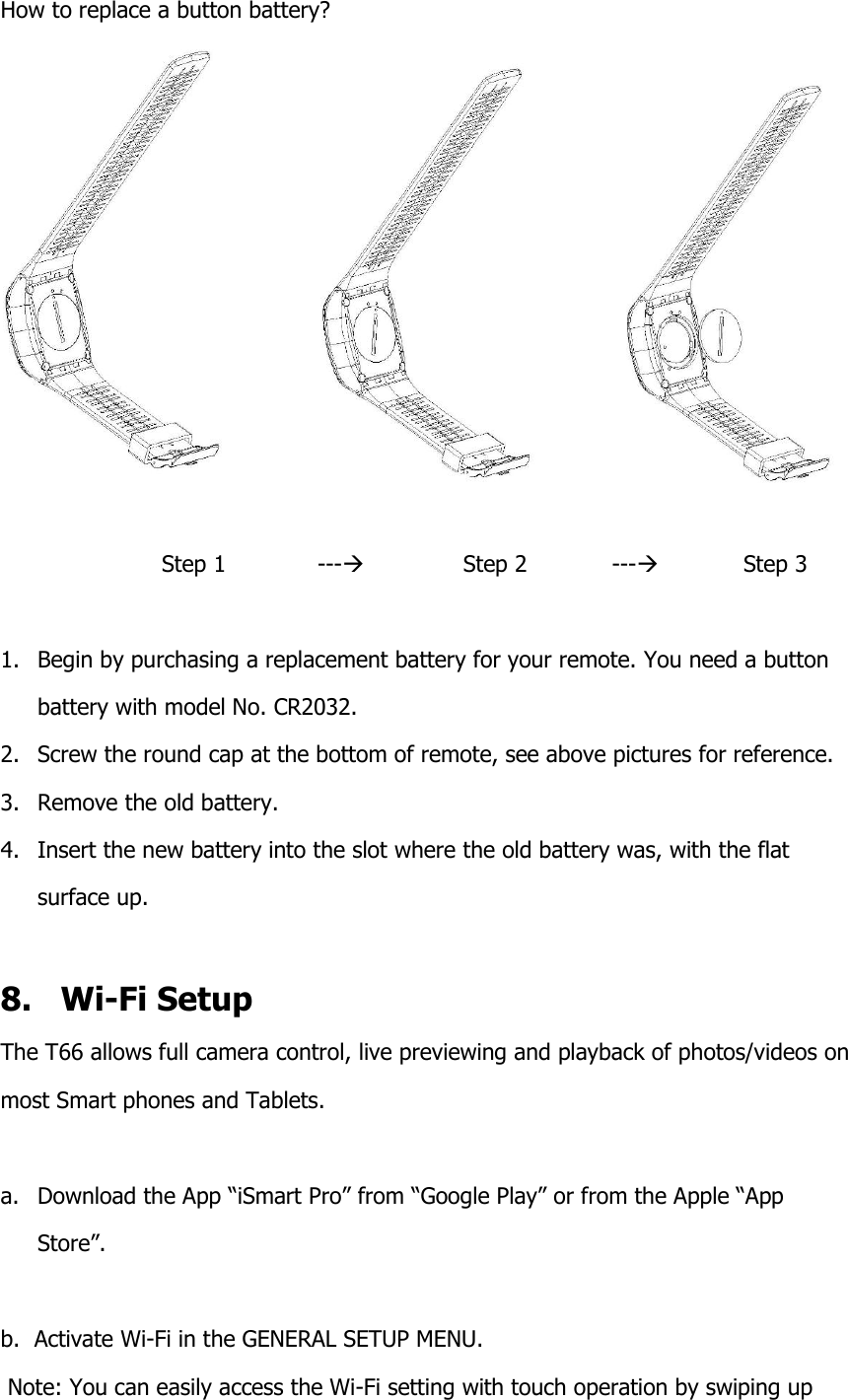 How to replace a button battery?

Step 1 ---→ Step 2 ---→ Step 3

1. Begin by purchasing a replacement battery for your remote. You need a button battery with model No. CR2032.
2. Screw the round cap at the bottom of remote, see above pictures for reference.
3. Remove the old battery.
4. Insert the new battery into the slot where the old battery was, with the flat surface up.

8. Wi-Fi Setup

The T66 allows full camera control, live previewing and playback of photos/videos on most Smart phones and Tablets.

a. Download the App “iSmart Pro” from “Google Play” or from the Apple “App Store”.

b. Activate Wi-Fi in the GENERAL SETUP MENU.
Note: You can easily access the Wi-Fi setting with touch operation by swiping up