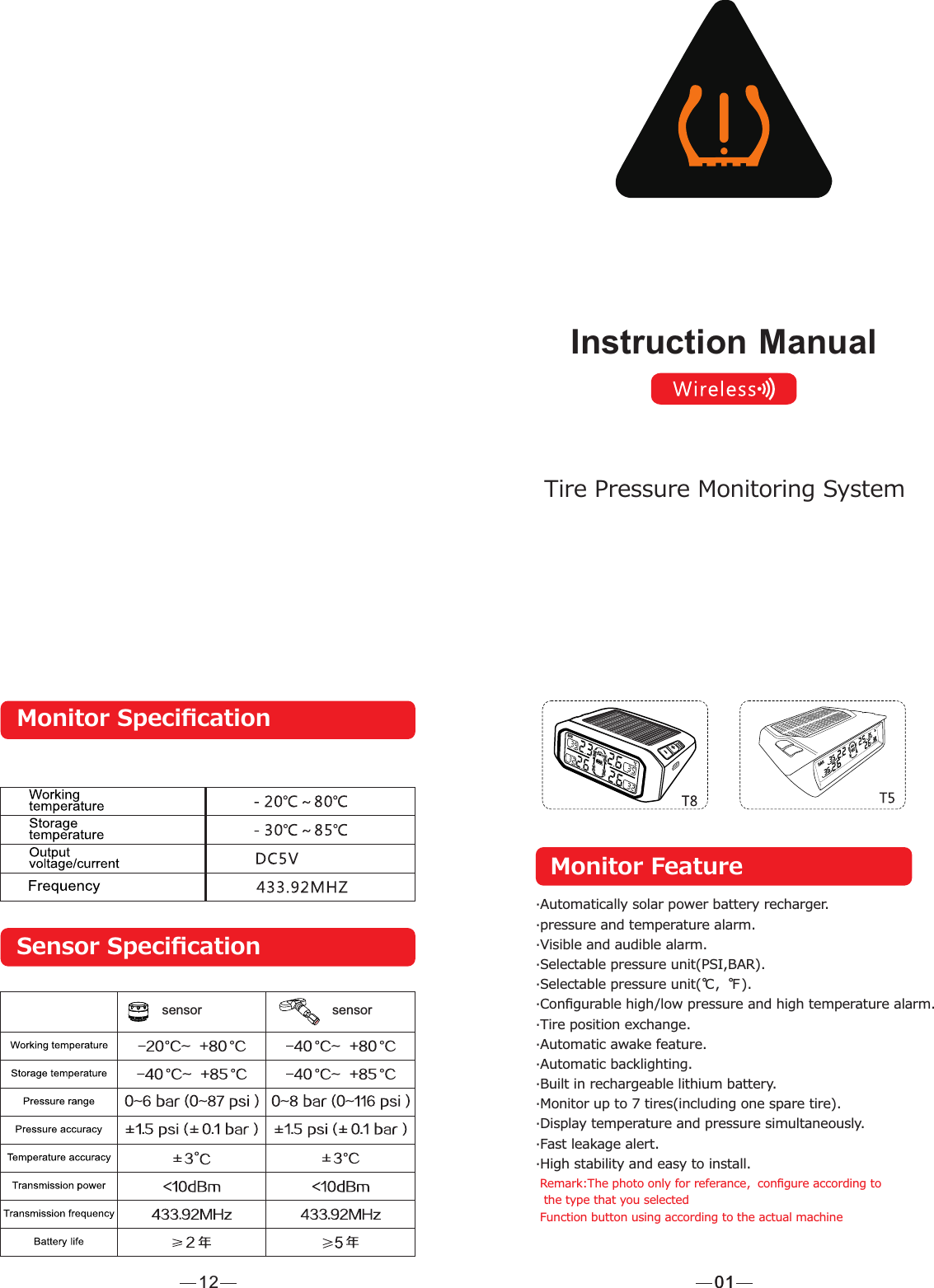 Monitor Specification

| Working temperature | - 20℃ ~ 80℃ |
|---|---|
| Storage temperature | - 30℃ ~ 85℃ |
| Output voltage/current | DC5V |
| Frequency | 433.92MHZ |

Sensor Specification

| | sensor | sensor |
|---|---|---|
| Working temperature | -20°C~ +80°C | -40°C~ +80°C |
| Storage temperature | -40°C~ +85°C | -40°C~ +85°C |
| Pressure range | 0~6 bar (0~87 psi ) | 0~8 bar (0~116 psi ) |
| Pressure accuracy | ±1.5 psi (± 0.1 bar ) | ±1.5 psi (± 0.1 bar ) |
| Temperature accuracy | ±3°C | ±3°C |
| Transmission power | <10dBm | <10dBm |
| Transmission frequency | 433.92MHz | 433.92MHz |
| Battery life | ≥2年 | ≥5年 |

—12—

Instruction Manual

Wireless

Tire Pressure Monitoring System

T8

T5

Monitor Feature

·Automatically solar power battery recharger.
·pressure and temperature alarm.
·Visible and audible alarm.
·Selectable pressure unit(PSI,BAR).
·Selectable pressure unit(℃, ℉).
·Configurable high/low pressure and high temperature alarm.
·Tire position exchange.
·Automatic awake feature.
·Automatic backlighting.
·Built in rechargeable lithium battery.
·Monitor up to 7 tires(including one spare tire).
·Display temperature and pressure simultaneously.
·Fast leakage alert.
·High stability and easy to install.
Remark:The photo only for referance, configure according to the type that you selected
Function button using according to the actual machine

—01—