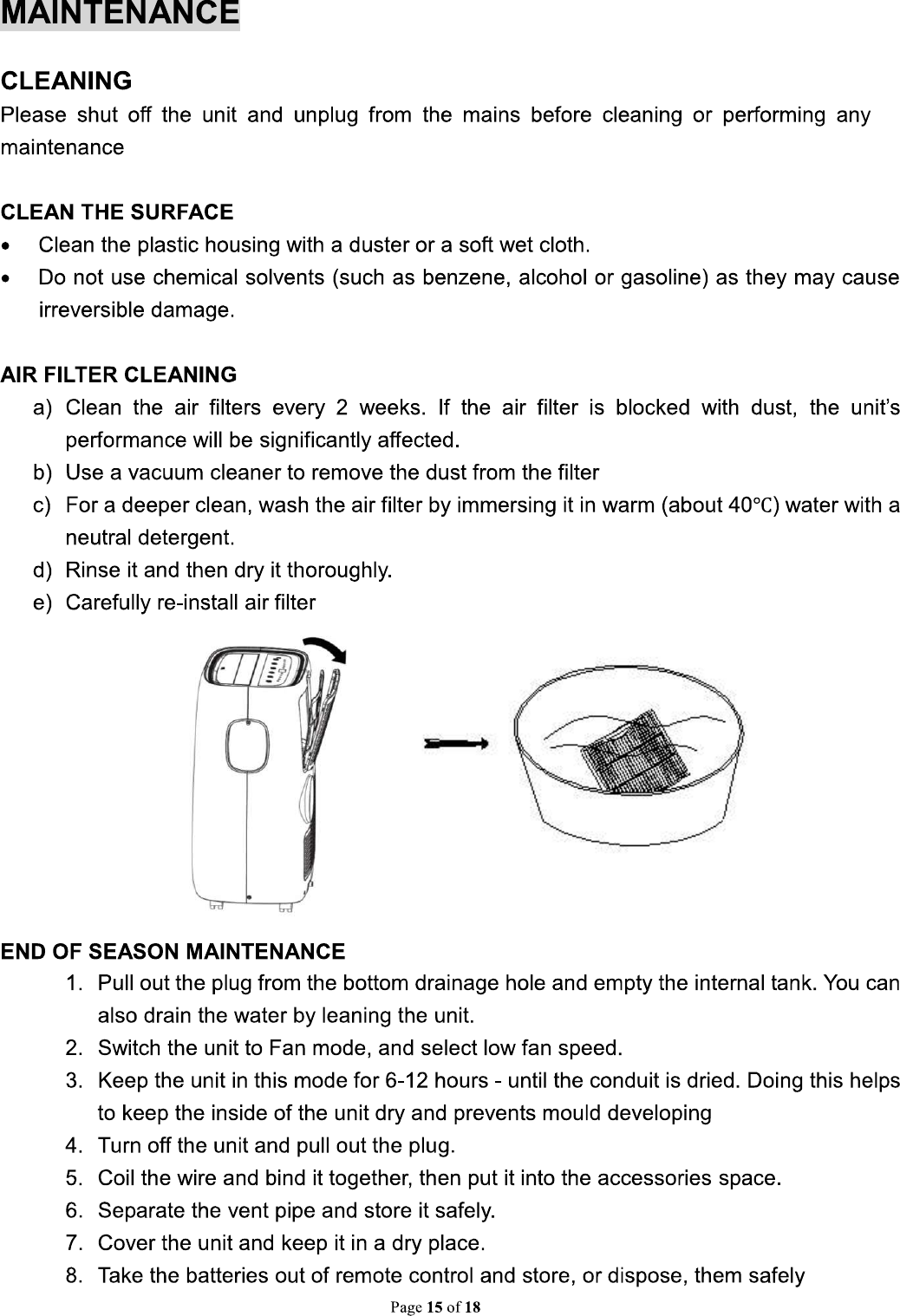 MAINTENANCE

CLEANING
Please shut off the unit and unplug from the mains before cleaning or performing any maintenance

CLEAN THE SURFACE
• Clean the plastic housing with a duster or a soft wet cloth.
• Do not use chemical solvents (such as benzene, alcohol or gasoline) as they may cause irreversible damage.

AIR FILTER CLEANING
a) Clean the air filters every 2 weeks. If the air filter is blocked with dust, the unit's performance will be significantly affected.
b) Use a vacuum cleaner to remove the dust from the filter
c) For a deeper clean, wash the air filter by immersing it in warm (about 40℃) water with a neutral detergent.
d) Rinse it and then dry it thoroughly.
e) Carefully re-install air filter

END OF SEASON MAINTENANCE
1. Pull out the plug from the bottom drainage hole and empty the internal tank. You can also drain the water by leaning the unit.
2. Switch the unit to Fan mode, and select low fan speed.
3. Keep the unit in this mode for 6-12 hours - until the conduit is dried. Doing this helps to keep the inside of the unit dry and prevents mould developing
4. Turn off the unit and pull out the plug.
5. Coil the wire and bind it together, then put it into the accessories space.
6. Separate the vent pipe and store it safely.
7. Cover the unit and keep it in a dry place.
8. Take the batteries out of remote control and store, or dispose, them safely

Page 15 of 18