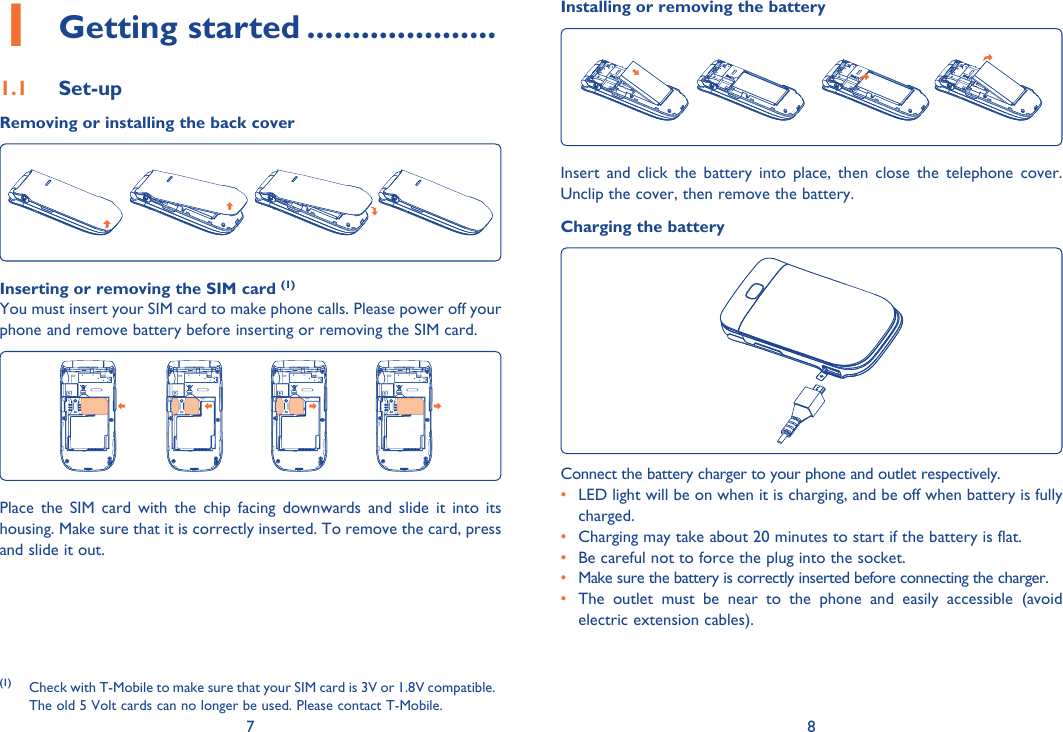 1 Getting started ....................

1.1 Set-up

Removing or installing the back cover

Inserting or removing the SIM card $^{(1)}$

You must insert your SIM card to make phone calls. Please power off your phone and remove battery before inserting or removing the SIM card.

Place the SIM card with the chip facing downwards and slide it into its housing. Make sure that it is correctly inserted. To remove the card, press and slide it out.

$^{(1)}$ Check with T-Mobile to make sure that your SIM card is 3V or 1.8V compatible. The old 5 Volt cards can no longer be used. Please contact T-Mobile.

7

Installing or removing the battery

Insert and click the battery into place, then close the telephone cover. Unclip the cover, then remove the battery.

Charging the battery

Connect the battery charger to your phone and outlet respectively.

• LED light will be on when it is charging, and be off when battery is fully charged.
• Charging may take about 20 minutes to start if the battery is flat.
• Be careful not to force the plug into the socket.
• Make sure the battery is correctly inserted before connecting the charger.
• The outlet must be near to the phone and easily accessible (avoid electric extension cables).

8