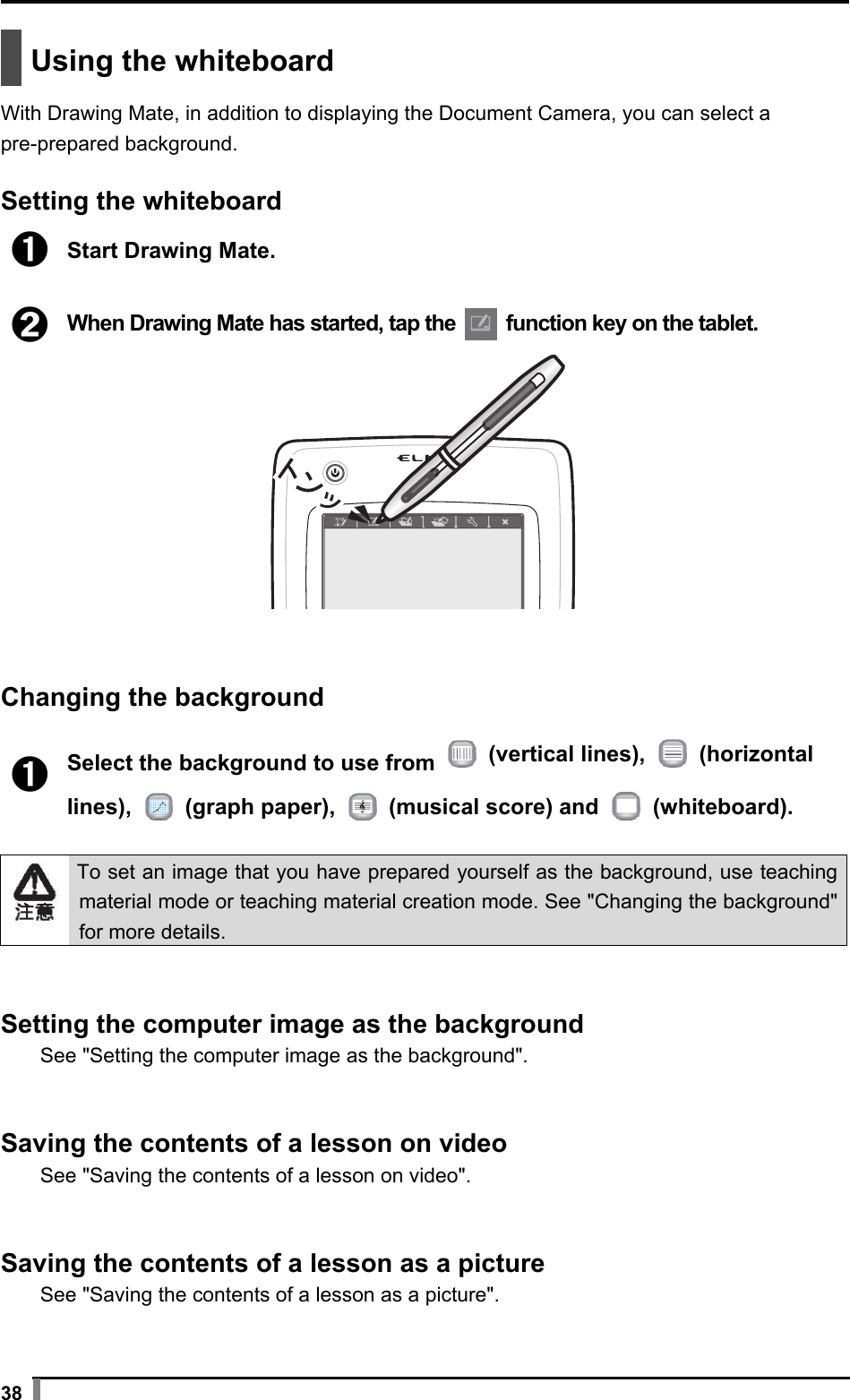 Using the whiteboard

With Drawing Mate, in addition to displaying the Document Camera, you can select a pre-prepared background.

Setting the whiteboard

❶ Start Drawing Mate.

❷ When Drawing Mate has started, tap the function key on the tablet.

ELM

Changing the background

❶ Select the background to use from (vertical lines), (horizontal lines), (graph paper), (musical score) and (whiteboard).

注意 To set an image that you have prepared yourself as the background, use teaching material mode or teaching material creation mode. See "Changing the background" for more details.

Setting the computer image as the background
See "Setting the computer image as the background".

Saving the contents of a lesson on video
See "Saving the contents of a lesson on video".

Saving the contents of a lesson as a picture
See "Saving the contents of a lesson as a picture".

38