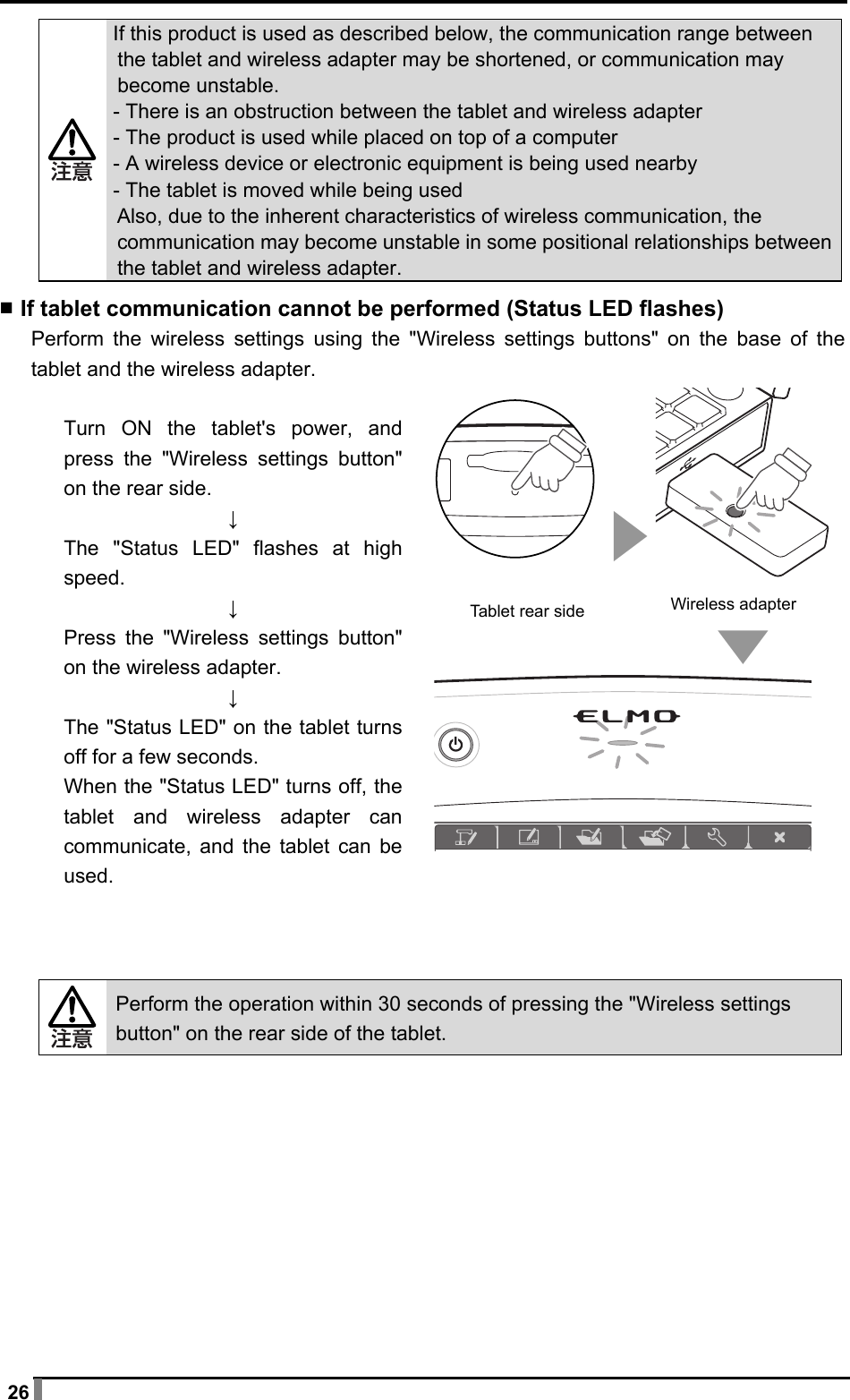 注意

If this product is used as described below, the communication range between the tablet and wireless adapter may be shortened, or communication may become unstable.
- There is an obstruction between the tablet and wireless adapter
- The product is used while placed on top of a computer
- A wireless device or electronic equipment is being used nearby
- The tablet is moved while being used
Also, due to the inherent characteristics of wireless communication, the communication may become unstable in some positional relationships between the tablet and wireless adapter.

■ If tablet communication cannot be performed (Status LED flashes)

Perform the wireless settings using the "Wireless settings buttons" on the base of the tablet and the wireless adapter.

Turn ON the tablet's power, and press the "Wireless settings button" on the rear side.
↓
The "Status LED" flashes at high speed.
↓
Press the "Wireless settings button" on the wireless adapter.
↓
The "Status LED" on the tablet turns off for a few seconds.
When the "Status LED" turns off, the tablet and wireless adapter can communicate, and the tablet can be used.

Tablet rear side

Wireless adapter

ELMO

注意

Perform the operation within 30 seconds of pressing the "Wireless settings button" on the rear side of the tablet.

26