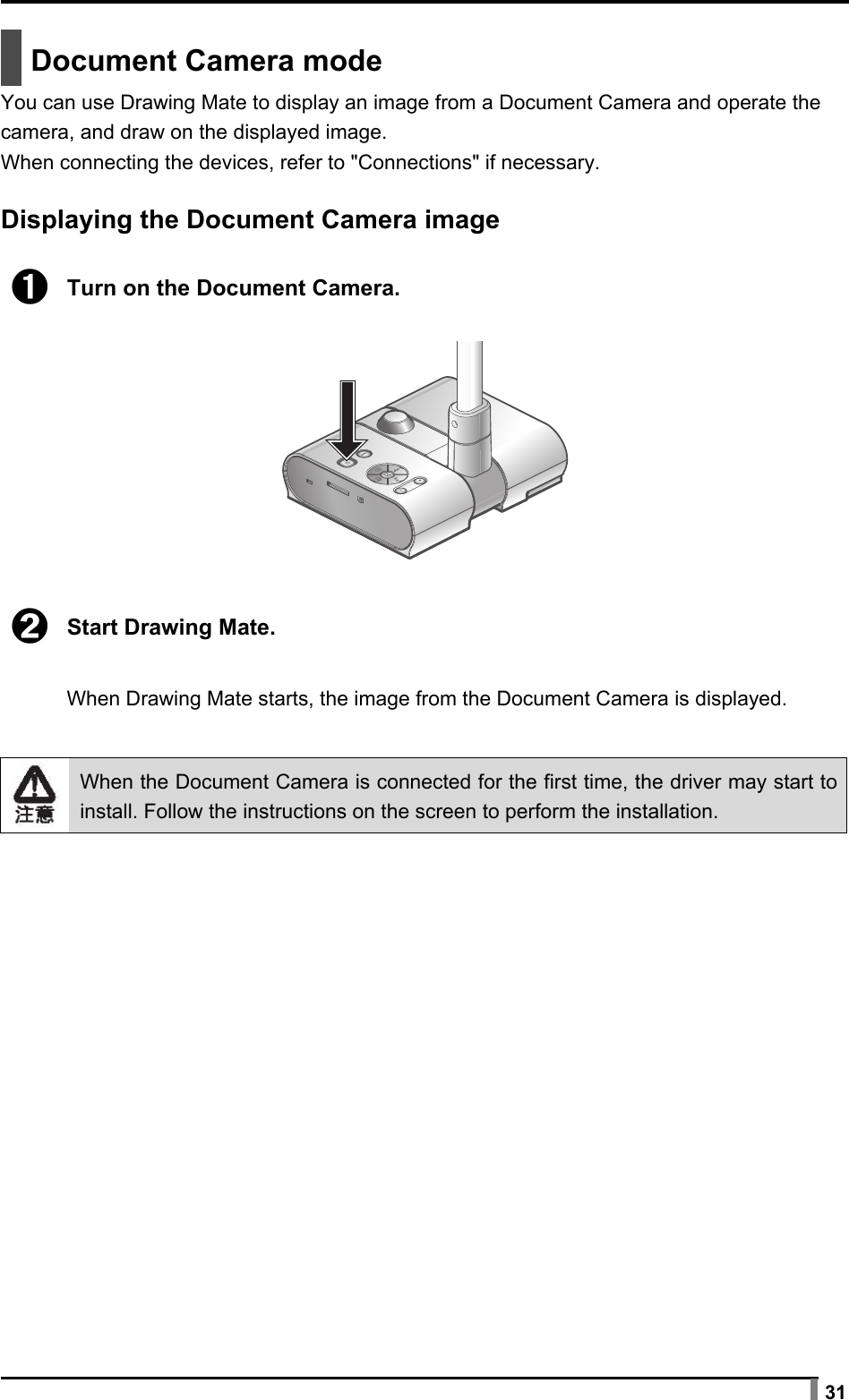 Document Camera mode

You can use Drawing Mate to display an image from a Document Camera and operate the camera, and draw on the displayed image.
When connecting the devices, refer to "Connections" if necessary.

Displaying the Document Camera image

❶ Turn on the Document Camera.

❷ Start Drawing Mate.

When Drawing Mate starts, the image from the Document Camera is displayed.

注意

When the Document Camera is connected for the first time, the driver may start to install. Follow the instructions on the screen to perform the installation.

31