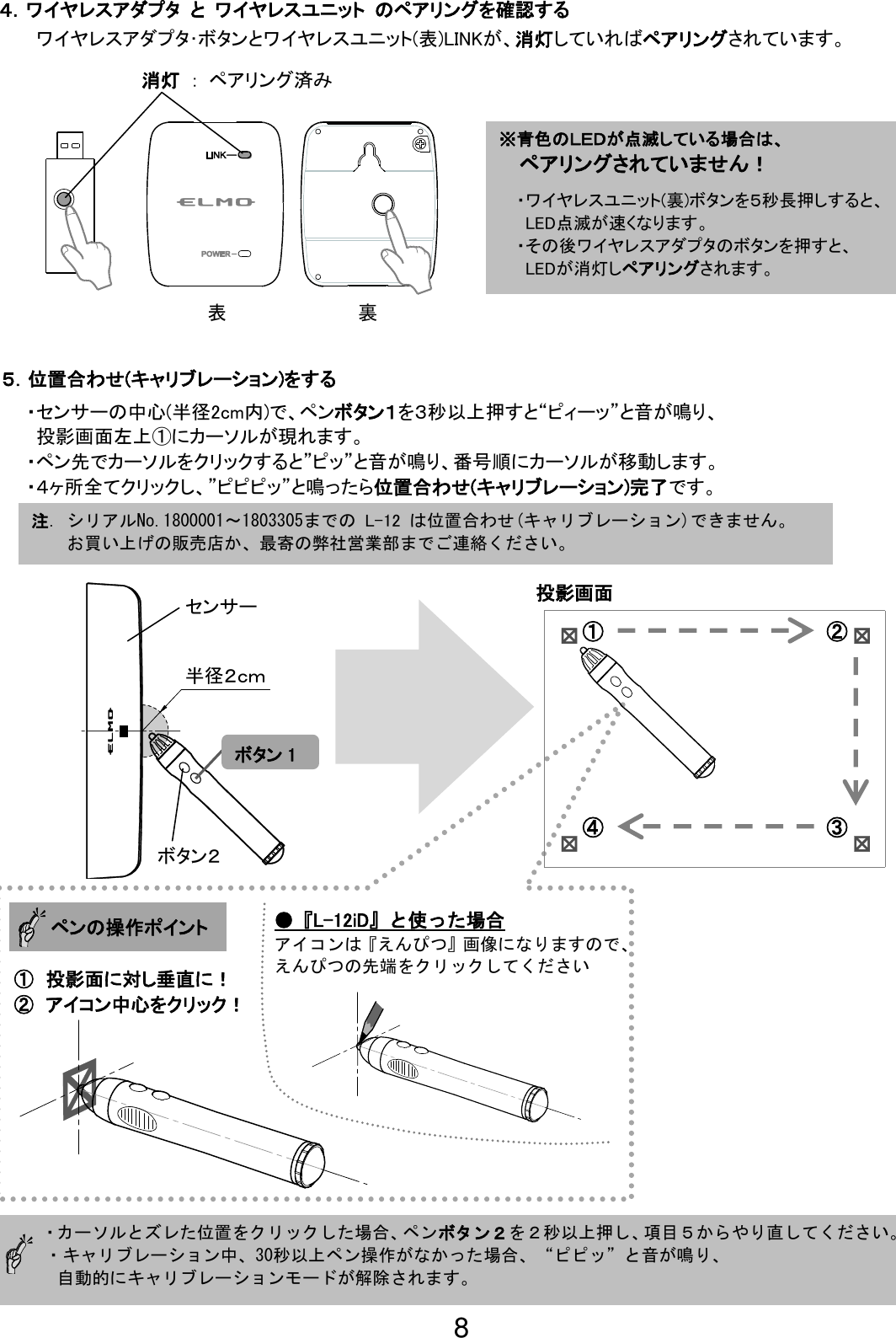 4. ワイヤレスアダプタ と ワイヤレスユニット のペアリングを確認する

ワイヤレスアダプタ･ボタンとワイヤレスユニット(表)LINKが、消灯していればペアリングされています。

消灯 ： ペアリング済み

LINK

ELMO

POWER

表 裏

※青色のLEDが点滅している場合は、
ペアリングされていません！

・ワイヤレスユニット(裏)ボタンを5秒長押しすると、LED点滅が速くなります。
・その後ワイヤレスアダプタのボタンを押すと、LEDが消灯しペアリングされます。

5. 位置合わせ(キャリブレーション)をする

・センサーの中心(半径2cm内)で、ペンボタン1を3秒以上押すと“ピィーッ”と音が鳴り、投影画面左上①にカーソルが現れます。
・ペン先でカーソルをクリックすると”ピッ”と音が鳴り、番号順にカーソルが移動します。
・4ヶ所全てクリックし、”ピピピッ”と鳴ったら位置合わせ(キャリブレーション)完了です。

注. シリアルNo.1800001～1803305までの L-12 は位置合わせ(キャリブレーション)できません。
お買い上げの販売店か、最寄の弊社営業部までご連絡ください。

センサー

半径2cm

ELMO

ボタン１

ボタン２

投影画面

① ② ③ ④

ペンの操作ポイント

① 投影面に対し垂直に！
② アイコン中心をクリック！

●『L-12iD』と使った場合
アイコンは『えんぴつ』画像になりますので、えんぴつの先端をクリックしてください

・カーソルとズレた位置をクリックした場合、ペンボタン２を２秒以上押し、項目５からやり直してください。
・キャリブレーション中、30秒以上ペン操作がなかった場合、“ピピッ”と音が鳴り、自動的にキャリブレーションモードが解除されます。

8