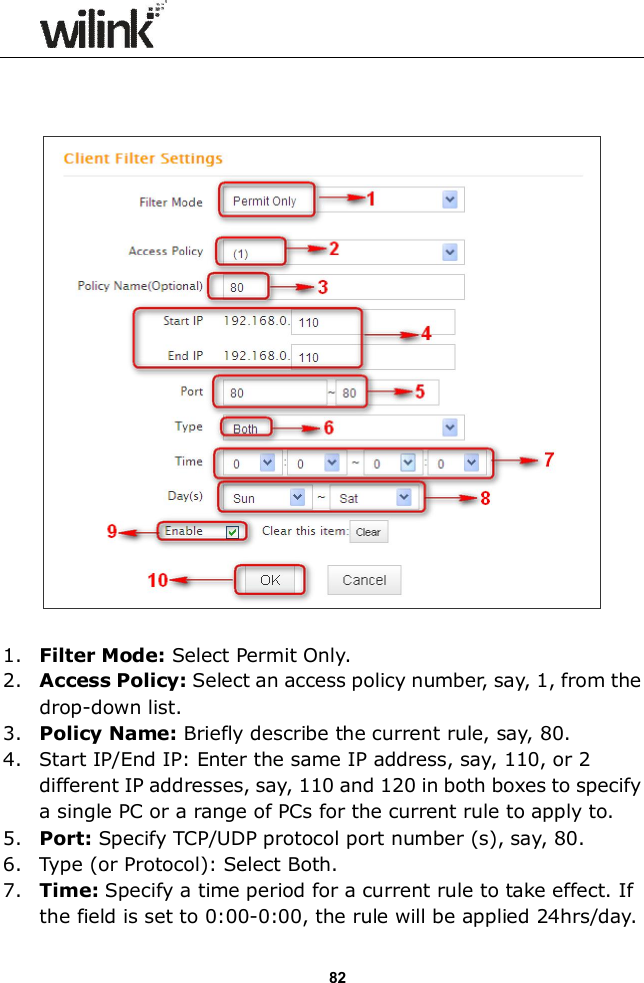 wilink

Client Filter Settings

Filter Mode Permit Only 1

Access Policy (1) 2

Policy Name(Optional) 80 3

Start IP 192.168.0. 110

End IP 192.168.0. 110 4

Port 80 ~ 80 5

Type Both 6

Time 0 : 0 ~ 0 : 0 7

Day(s) Sun ~ Sat 8

9 Enable Clear this item: Clear

10 OK Cancel

1. **Filter Mode:** Select Permit Only.
2. **Access Policy:** Select an access policy number, say, 1, from the drop-down list.
3. **Policy Name:** Briefly describe the current rule, say, 80.
4. Start IP/End IP: Enter the same IP address, say, 110, or 2 different IP addresses, say, 110 and 120 in both boxes to specify a single PC or a range of PCs for the current rule to apply to.
5. **Port:** Specify TCP/UDP protocol port number (s), say, 80.
6. Type (or Protocol): Select Both.
7. **Time:** Specify a time period for a current rule to take effect. If the field is set to 0:00-0:00, the rule will be applied 24hrs/day.

82