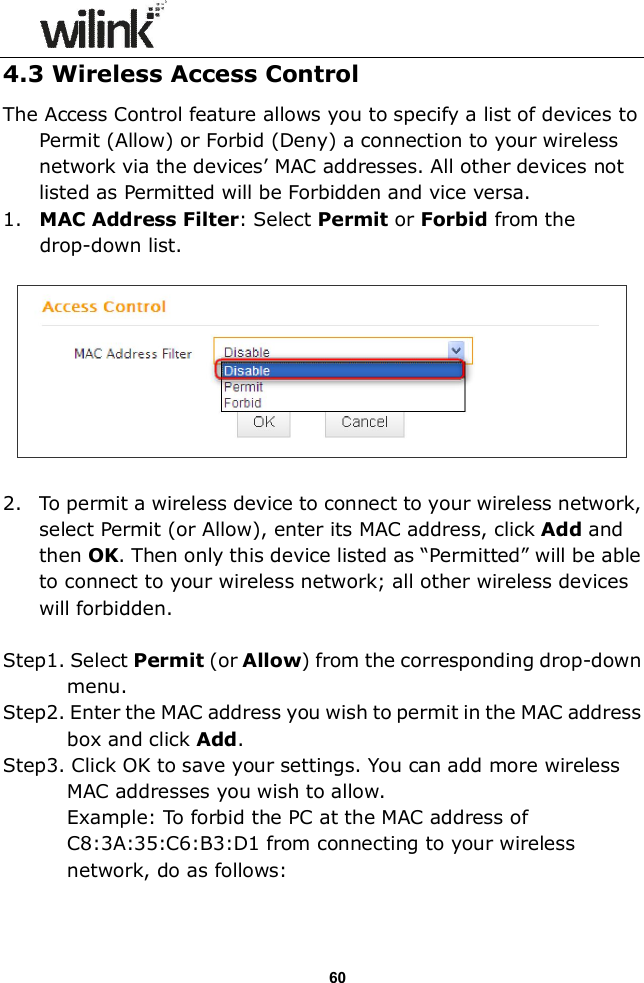 wilink

4.3 Wireless Access Control

The Access Control feature allows you to specify a list of devices to Permit (Allow) or Forbid (Deny) a connection to your wireless network via the devices' MAC addresses. All other devices not listed as Permitted will be Forbidden and vice versa.

1. MAC Address Filter: Select Permit or Forbid from the drop-down list.

Access Control

MAC Address Filter Disable

Disable
Permit
Forbid

OK Cancel

2. To permit a wireless device to connect to your wireless network, select Permit (or Allow), enter its MAC address, click Add and then OK. Then only this device listed as "Permitted" will be able to connect to your wireless network; all other wireless devices will forbidden.

Step1. Select Permit (or Allow) from the corresponding drop-down menu.
Step2. Enter the MAC address you wish to permit in the MAC address box and click Add.
Step3. Click OK to save your settings. You can add more wireless MAC addresses you wish to allow.
Example: To forbid the PC at the MAC address of C8:3A:35:C6:B3:D1 from connecting to your wireless network, do as follows:

60