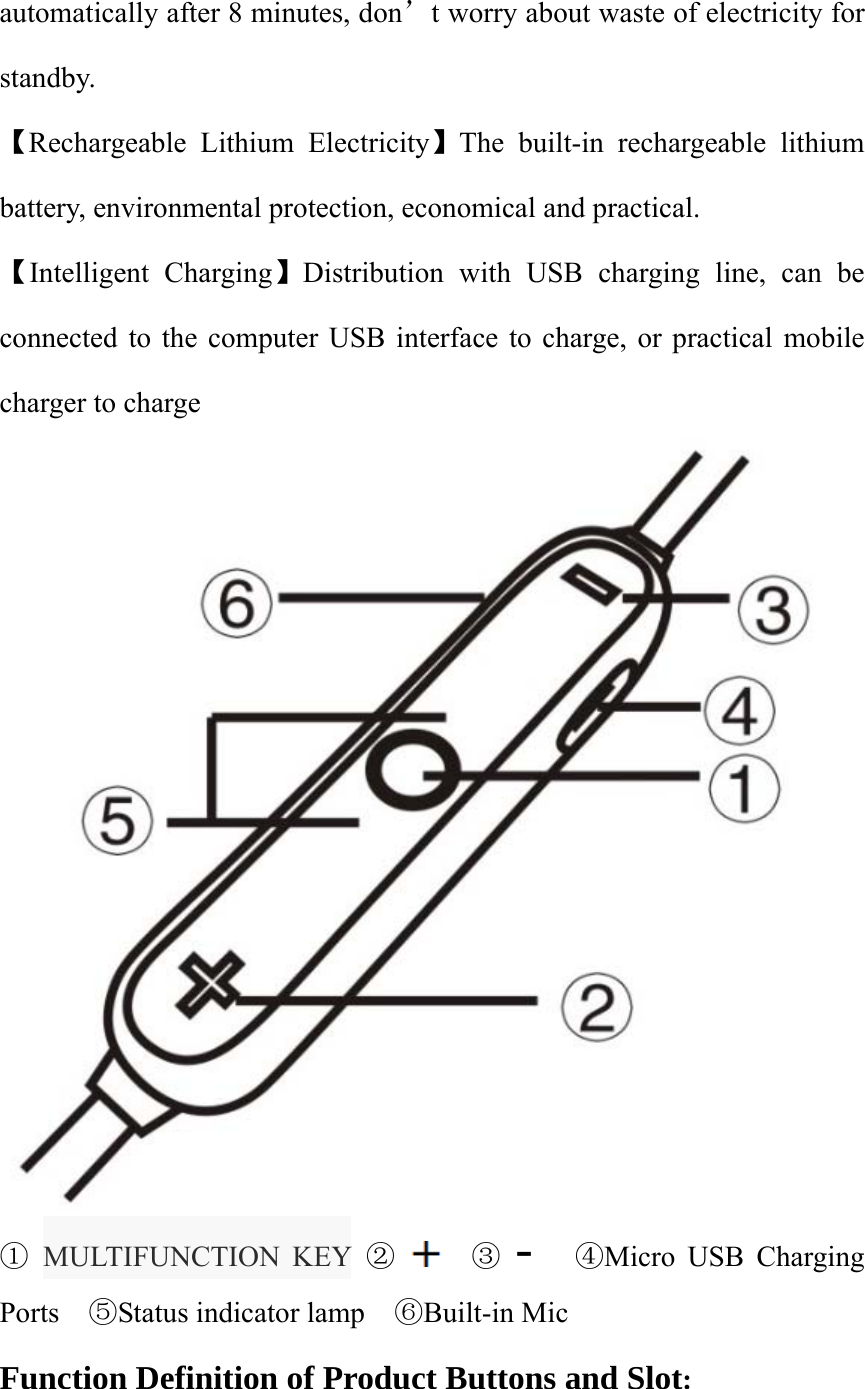 automatically after 8 minutes, don’t worry about waste of electricity for standby.

【Rechargeable Lithium Electricity】The built-in rechargeable lithium battery, environmental protection, economical and practical.

【Intelligent Charging】Distribution with USB charging line, can be connected to the computer USB interface to charge, or practical mobile charger to charge

⑥

③

④

①

⑤

②

① MULTIFUNCTION KEY ② ＋ ③ - ④Micro USB Charging Ports ⑤Status indicator lamp ⑥Built-in Mic

Function Definition of Product Buttons and Slot: