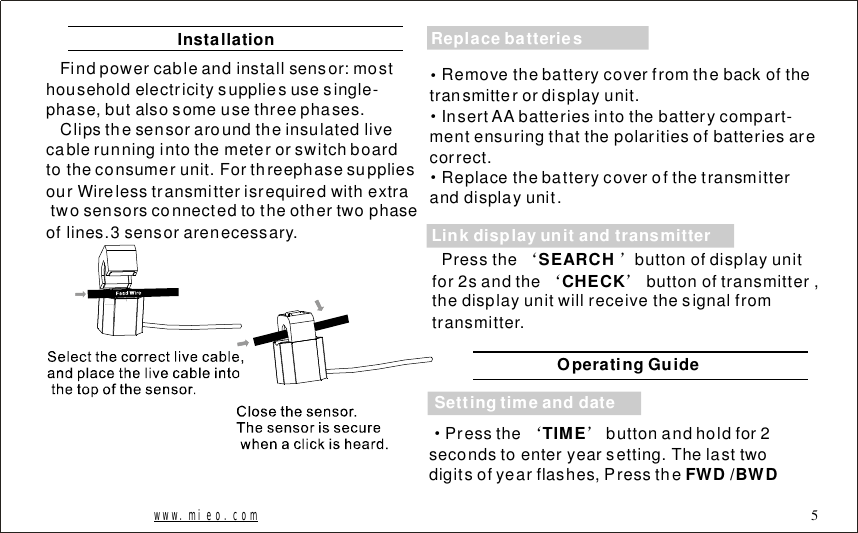 Installation

Find power cable and install sensor: most household electricity supplies use single-phase, but also some use three phases.

Clips the sensor around the insulated live cable running into the meter or switch board to the consumer unit. For threephase supplies our Wireless transmitter isrequired with extra two sensors connected to the other two phase of lines.3 sensor arenecessary.

Feed Wire

Select the correct live cable, and place the live cable into the top of the sensor.

Close the sensor. The sensor is secure when a click is heard.

Replace batteries

• Remove the battery cover from the back of the transmitter or display unit.
• Insert AA batteries into the battery compartment ensuring that the polarities of batteries are correct.
• Replace the battery cover of the transmitter and display unit.

Link display unit and transmitter

Press the ‘SEARCH’ button of display unit for 2s and the ‘CHECK’ button of transmitter , the display unit will receive the signal from transmitter.

Operating Guide

Setting time and date

• Press the ‘TIME’ button and hold for 2 seconds to enter year setting. The last two digits of year flashes, Press the FWD /BWD

www.mieo.com

5