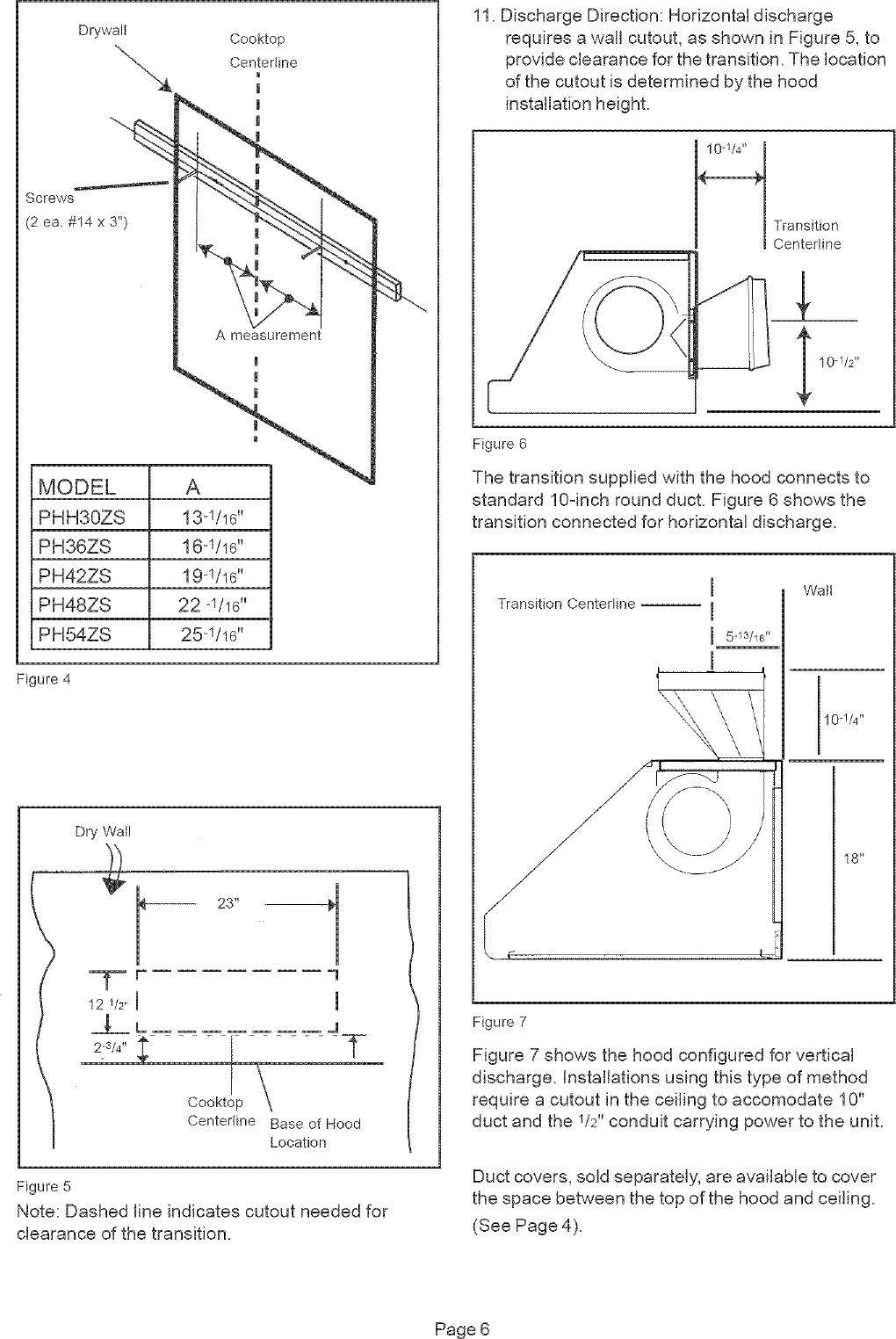 Drywall

Cooktop Centerline

Screws (2 ea. #14 x 3")

A measurement

| MODEL | A |
|---|---|
| PHH30ZS | 13-1/16" |
| PH36ZS | 16-1/16" |
| PH42ZS | 19-1/16" |
| PH48ZS | 22 -1/16" |
| PH54ZS | 25-1/16" |

Figure 4

Dry Wall

23"

12 1/2"

2-3/4"

Cooktop Centerline

Base of Hood Location

Figure 5

Note: Dashed line indicates cutout needed for clearance of the transition.

11. Discharge Direction: Horizontal discharge requires a wall cutout, as shown in Figure 5, to provide clearance for the transition. The location of the cutout is determined by the hood installation height.

10-1/4"

Transition Centerline

10-1/2"

Figure 6

The transition supplied with the hood connects to standard 10-inch round duct. Figure 6 shows the transition connected for horizontal discharge.

Transition Centerline

Wall

5-13/16"

10-1/4"

18"

Figure 7

Figure 7 shows the hood configured for vertical discharge. Installations using this type of method require a cutout in the ceiling to accomodate 10" duct and the 1/2" conduit carrying power to the unit.

Duct covers, sold separately, are available to cover the space between the top of the hood and ceiling. (See Page 4).

Page 6