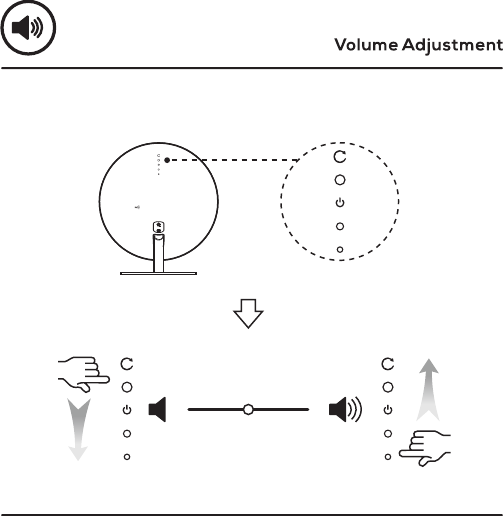 Volume Adjustment