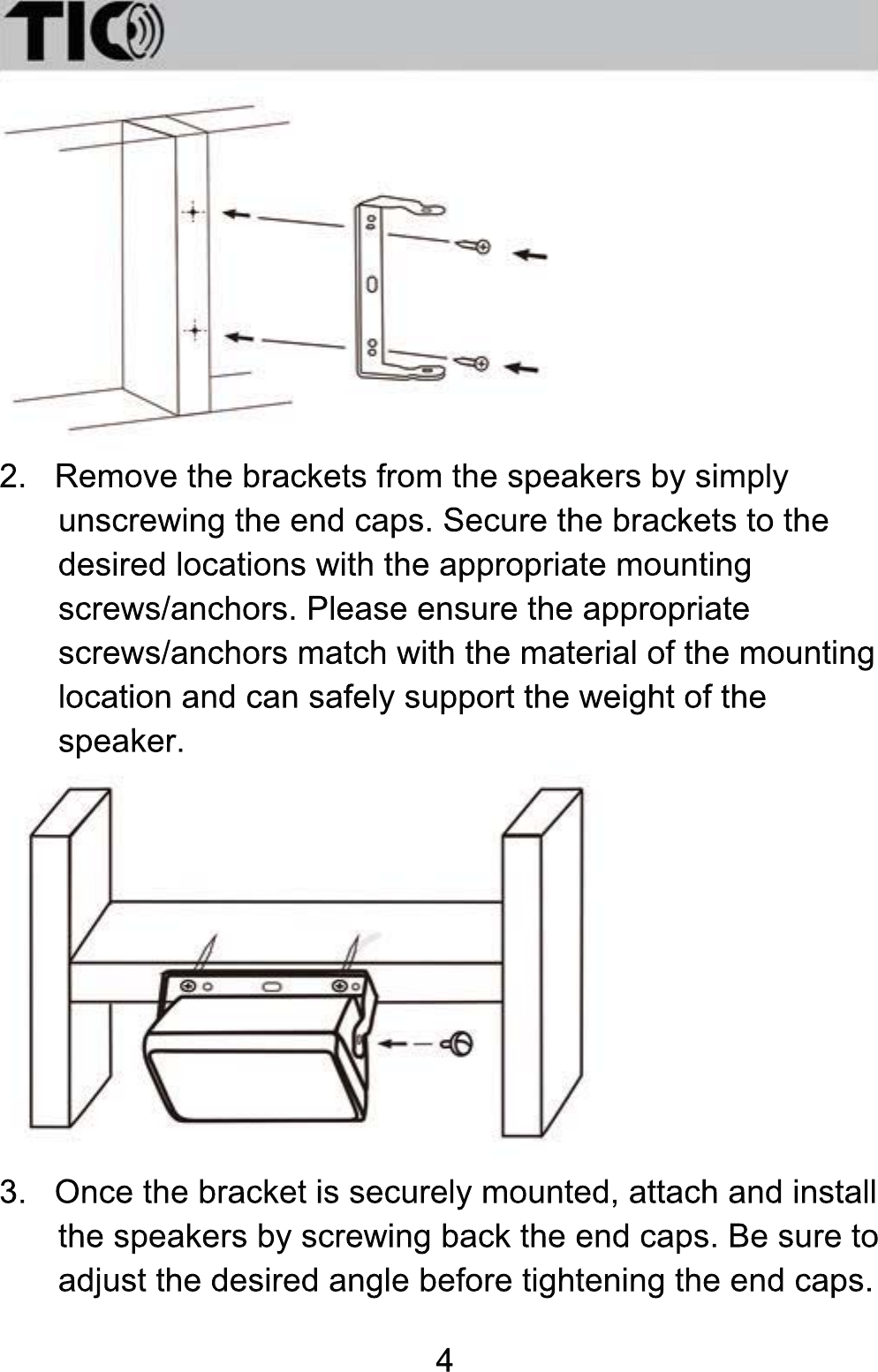 TIC

2. Remove the brackets from the speakers by simply unscrewing the end caps. Secure the brackets to the desired locations with the appropriate mounting screws/anchors. Please ensure the appropriate screws/anchors match with the material of the mounting location and can safely support the weight of the speaker.

3. Once the bracket is securely mounted, attach and install the speakers by screwing back the end caps. Be sure to adjust the desired angle before tightening the end caps.

4