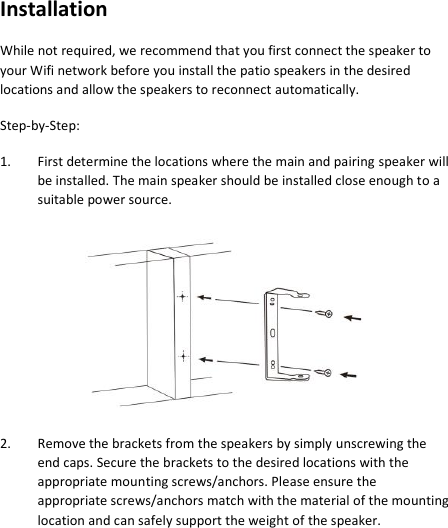 Installation

While not required, we recommend that you first connect the speaker to your Wifi network before you install the patio speakers in the desired locations and allow the speakers to reconnect automatically.

Step-by-Step:

1. First determine the locations where the main and pairing speaker will be installed. The main speaker should be installed close enough to a suitable power source.

2. Remove the brackets from the speakers by simply unscrewing the end caps. Secure the brackets to the desired locations with the appropriate mounting screws/anchors. Please ensure the appropriate screws/anchors match with the material of the mounting location and can safely support the weight of the speaker.