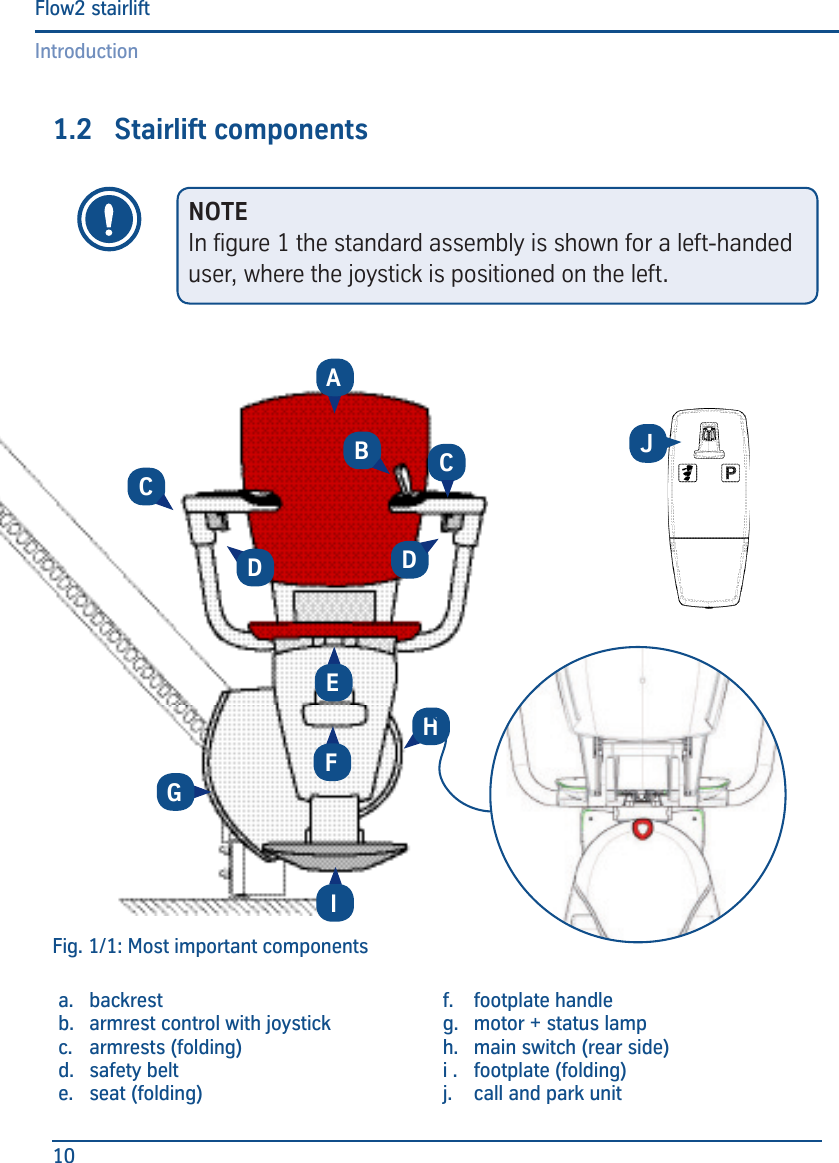 Flow2 stairlift
Introduction

1.2 Stairlift components

NOTE
In figure 1 the standard assembly is shown for a left-handed user, where the joystick is positioned on the left.

A
B
C
C
D
D
E
F
G
H
I
J
P

Fig. 1/1: Most important components

a. backrest
b. armrest control with joystick
c. armrests (folding)
d. safety belt
e. seat (folding)

f. footplate handle
g. motor + status lamp
h. main switch (rear side)
i . footplate (folding)
j. call and park unit

10