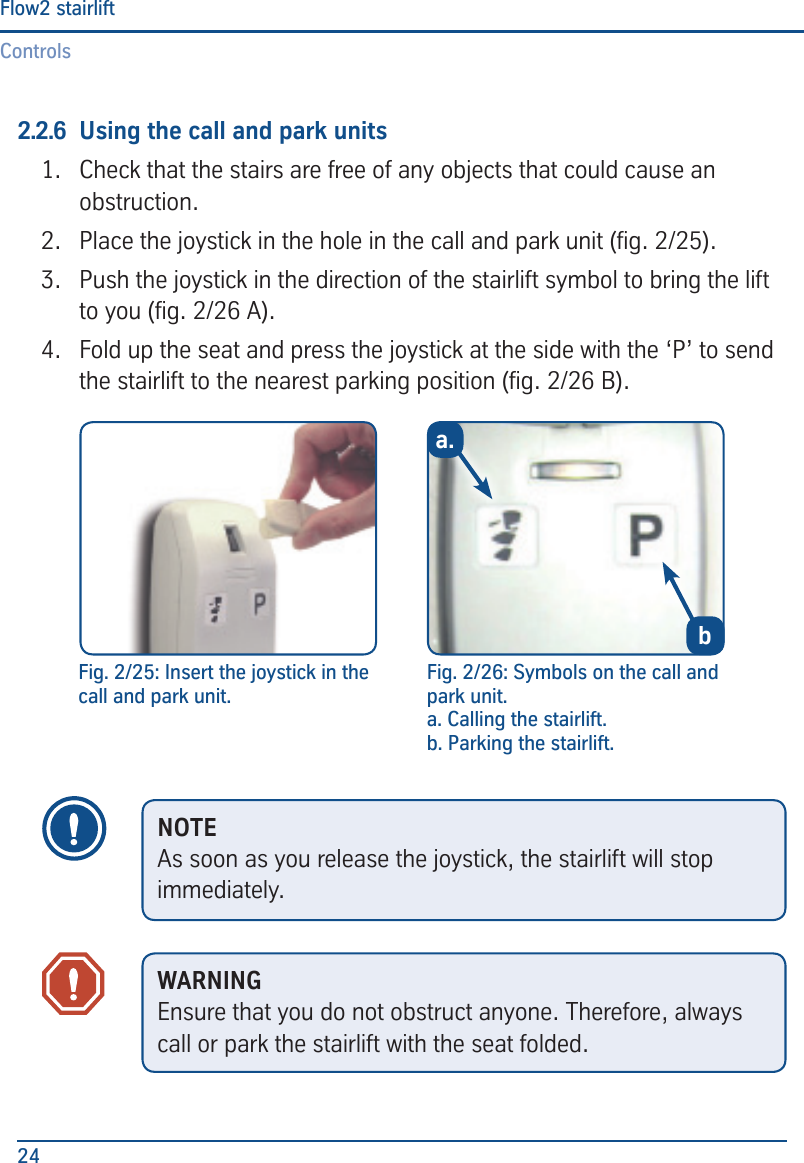 Flow2 stairlift
Controls

2.2.6 Using the call and park units

1. Check that the stairs are free of any objects that could cause an obstruction.
2. Place the joystick in the hole in the call and park unit (fig. 2/25).
3. Push the joystick in the direction of the stairlift symbol to bring the lift to you (fig. 2/26 A).
4. Fold up the seat and press the joystick at the side with the ‘P’ to send the stairlift to the nearest parking position (fig. 2/26 B).

P

Fig. 2/25: Insert the joystick in the call and park unit.

a.
P
b

Fig. 2/26: Symbols on the call and park unit.
a. Calling the stairlift.
b. Parking the stairlift.

NOTE
As soon as you release the joystick, the stairlift will stop immediately.

WARNING
Ensure that you do not obstruct anyone. Therefore, always call or park the stairlift with the seat folded.

24