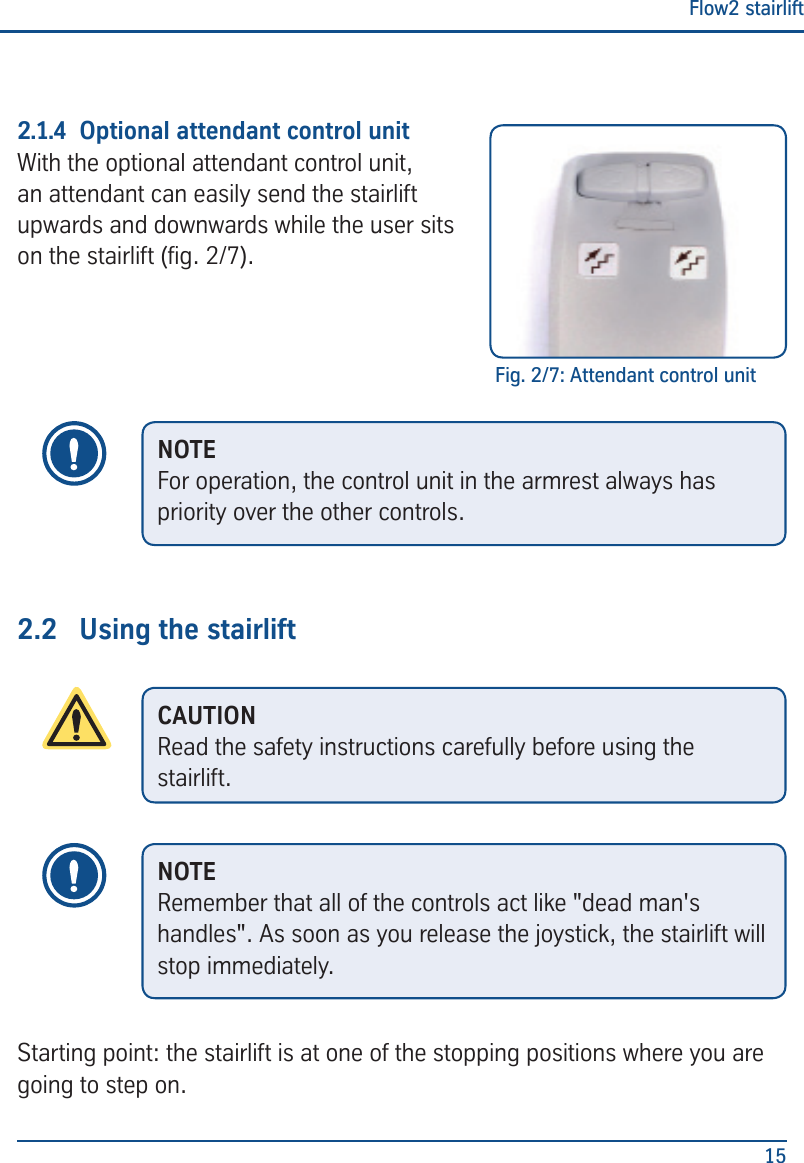 Flow2 stairlift

2.1.4 Optional attendant control unit
With the optional attendant control unit, an attendant can easily send the stairlift upwards and downwards while the user sits on the stairlift (fig. 2/7).

Fig. 2/7: Attendant control unit

NOTE
For operation, the control unit in the armrest always has priority over the other controls.

2.2 Using the stairlift

CAUTION
Read the safety instructions carefully before using the stairlift.

NOTE
Remember that all of the controls act like "dead man's handles". As soon as you release the joystick, the stairlift will stop immediately.

Starting point: the stairlift is at one of the stopping positions where you are going to step on.

15