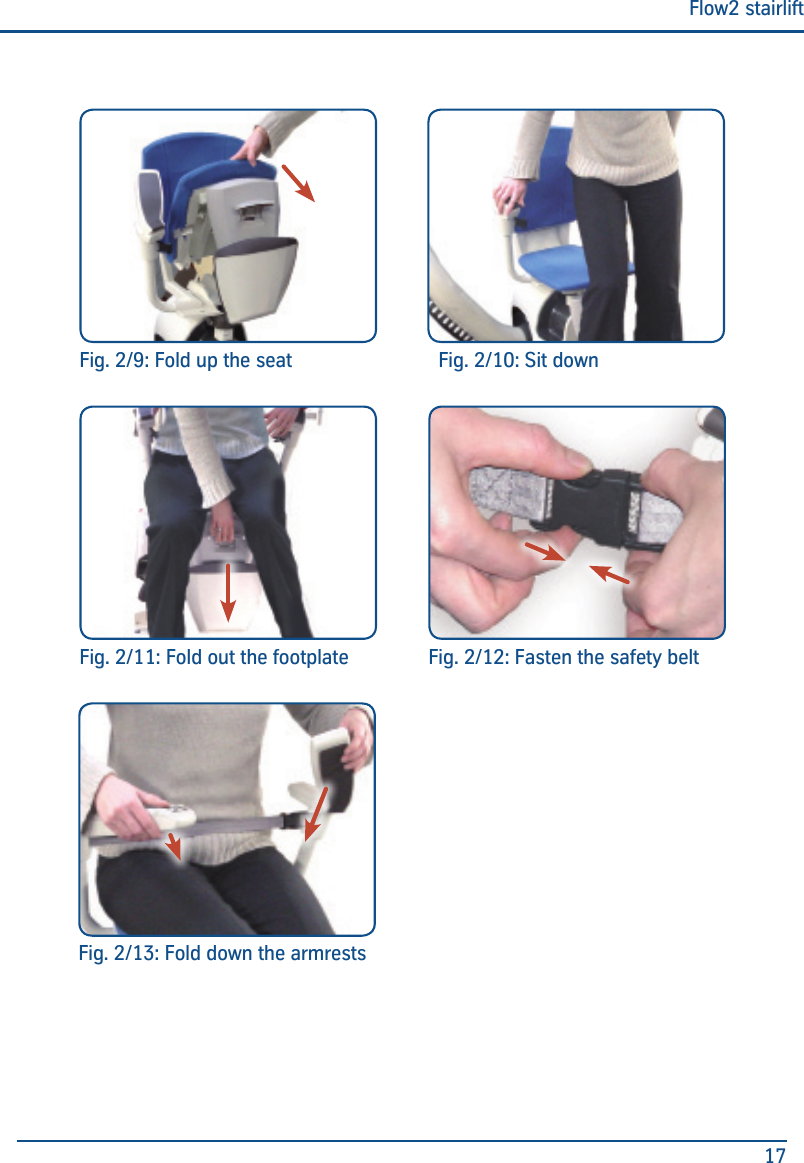 Flow2 stairlift

Fig. 2/9: Fold up the seat

Fig. 2/10: Sit down

Fig. 2/11: Fold out the footplate

Fig. 2/12: Fasten the safety belt

Fig. 2/13: Fold down the armrests

17