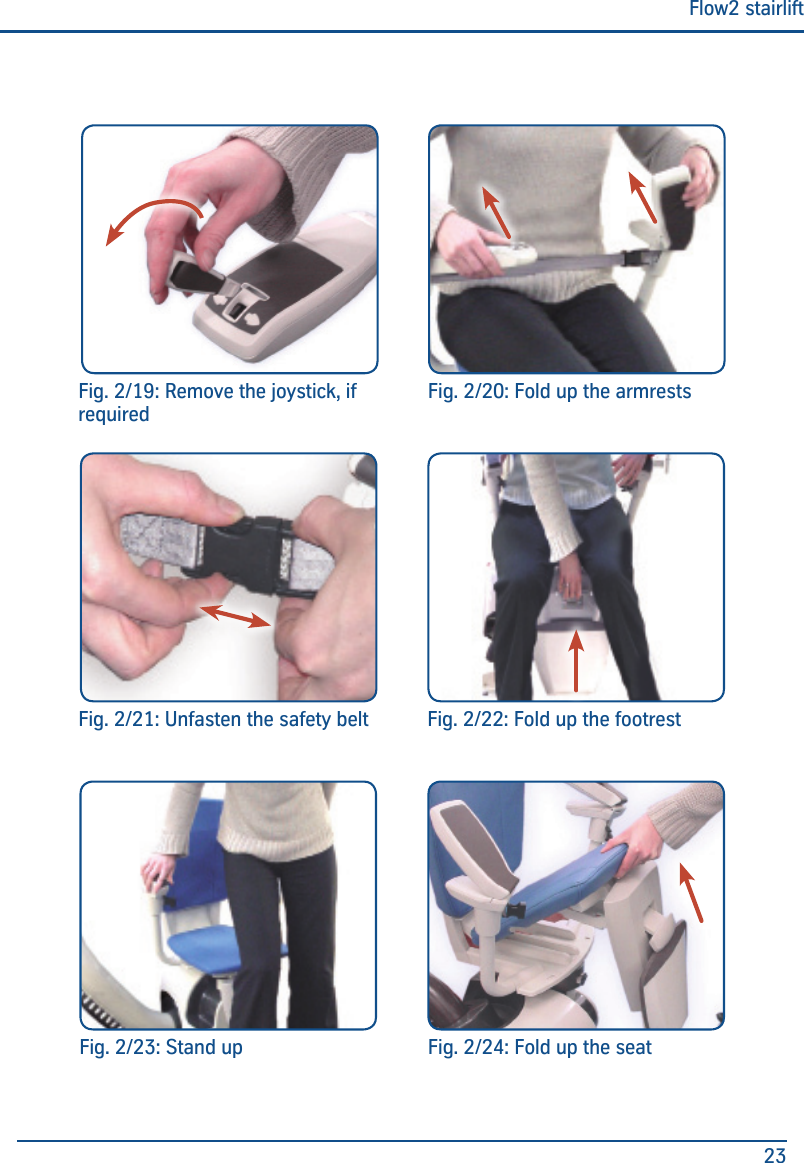 Flow2 stairlift

Fig. 2/19: Remove the joystick, if required

Fig. 2/20: Fold up the armrests

Fig. 2/21: Unfasten the safety belt

Fig. 2/22: Fold up the footrest

Fig. 2/23: Stand up

Fig. 2/24: Fold up the seat

23