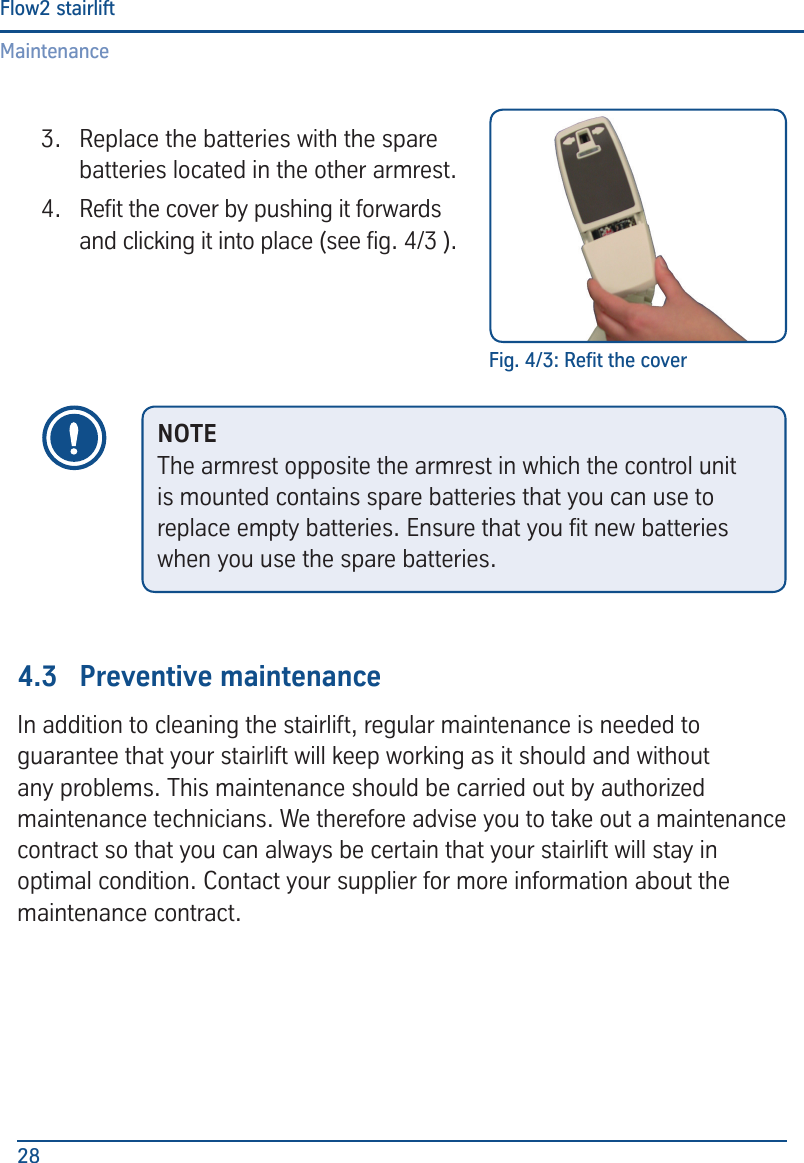 Flow2 stairlift
Maintenance

3. Replace the batteries with the spare batteries located in the other armrest.
4. Refit the cover by pushing it forwards and clicking it into place (see fig. 4/3 ).

Fig. 4/3: Refit the cover

NOTE
The armrest opposite the armrest in which the control unit is mounted contains spare batteries that you can use to replace empty batteries. Ensure that you fit new batteries when you use the spare batteries.

4.3 Preventive maintenance

In addition to cleaning the stairlift, regular maintenance is needed to guarantee that your stairlift will keep working as it should and without any problems. This maintenance should be carried out by authorized maintenance technicians. We therefore advise you to take out a maintenance contract so that you can always be certain that your stairlift will stay in optimal condition. Contact your supplier for more information about the maintenance contract.

28